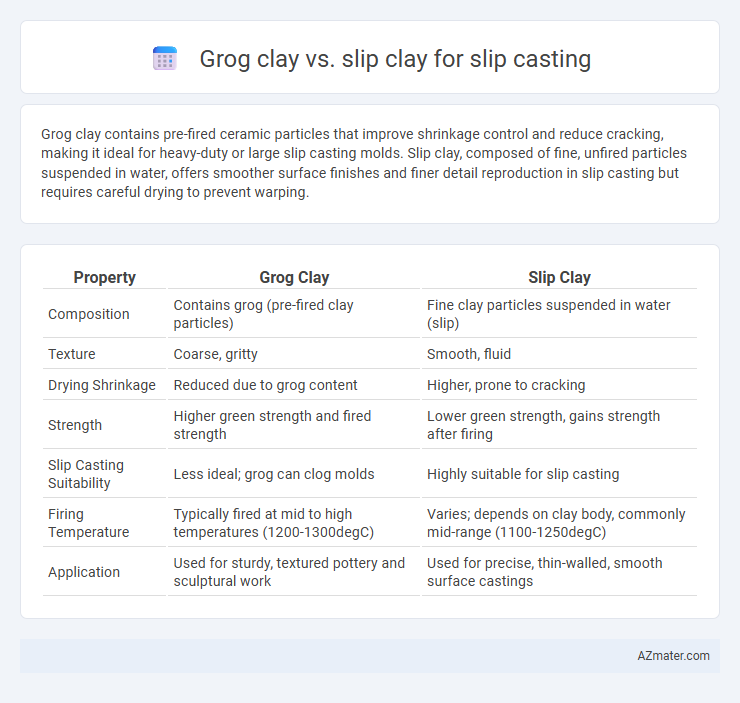 Grog clay vs. slip clay for slip casting

Grog clay contains pre-fired ceramic particles that improve shrinkage control and reduce cracking, making it ideal for heavy-duty or large slip casting molds. Slip clay, composed of fine, unfired particles suspended in water, offers smoother surface finishes and finer detail reproduction in slip casting but requires careful drying to prevent warping.

| Property | Grog Clay | Slip Clay |
|---|---|---|
| Composition | Contains grog (pre-fired clay particles) | Fine clay particles suspended in water (slip) |
| Texture | Coarse, gritty | Smooth, fluid |
| Drying Shrinkage | Reduced due to grog content | Higher, prone to cracking |
| Strength | Higher green strength and fired strength | Lower green strength, gains strength after firing |
| Slip Casting Suitability | Less ideal; grog can clog molds | Highly suitable for slip casting |
| Firing Temperature | Typically fired at mid to high temperatures (1200-1300degC) | Varies; depends on clay body, commonly mid-range (1100-1250degC) |
| Application | Used for sturdy, textured pottery and sculptural work | Used for precise, thin-walled, smooth surface castings |

AZmater.com