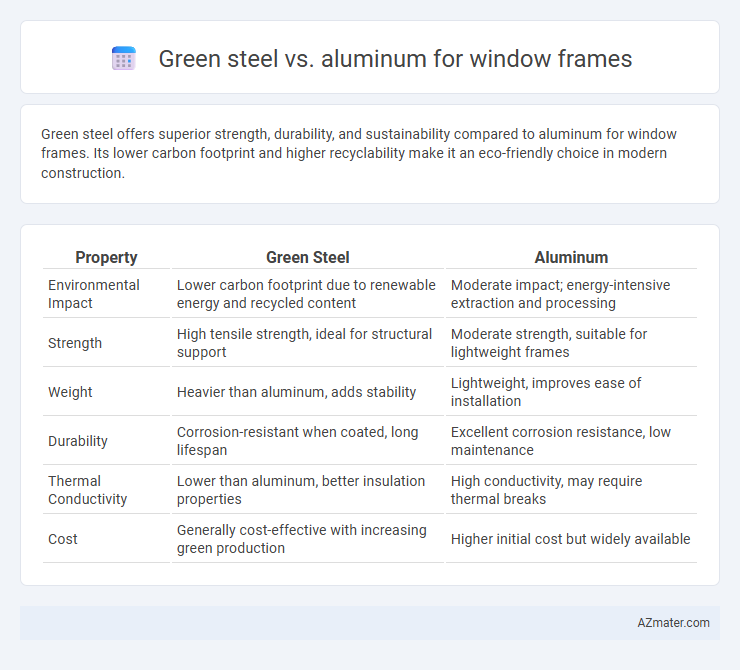 Green steel vs. aluminum for window frames

Green steel offers superior strength, durability, and sustainability compared to aluminum for window frames. Its lower carbon footprint and higher recyclability make it an eco-friendly choice in modern construction.

| Property | Green Steel | Aluminum |
|---|---|---|
| Environmental Impact | Lower carbon footprint due to renewable energy and recycled content | Moderate impact; energy-intensive extraction and processing |
| Strength | High tensile strength, ideal for structural support | Moderate strength, suitable for lightweight frames |
| Weight | Heavier than aluminum, adds stability | Lightweight, improves ease of installation |
| Durability | Corrosion-resistant when coated, long lifespan | Excellent corrosion resistance, low maintenance |
| Thermal Conductivity | Lower than aluminum, better insulation properties | High conductivity, may require thermal breaks |
| Cost | Generally cost-effective with increasing green production | Higher initial cost but widely available |

AZmater.com