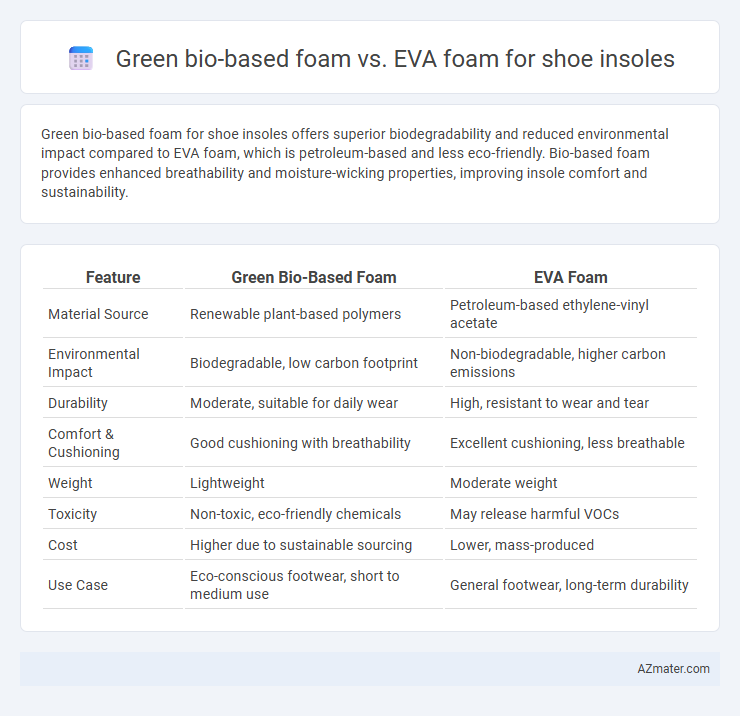 Green bio-based foam vs. EVA foam for shoe insoles

Green bio-based foam for shoe insoles offers superior biodegradability and reduced environmental impact compared to EVA foam, which is petroleum-based and less eco-friendly. Bio-based foam provides enhanced breathability and moisture-wicking properties, improving insole comfort and sustainability.

| Feature | Green Bio-Based Foam | EVA Foam |
|---|---|---|
| Material Source | Renewable plant-based polymers | Petroleum-based ethylene-vinyl acetate |
| Environmental Impact | Biodegradable, low carbon footprint | Non-biodegradable, higher carbon emissions |
| Durability | Moderate, suitable for daily wear | High, resistant to wear and tear |
| Comfort & Cushioning | Good cushioning with breathability | Excellent cushioning, less breathable |
| Weight | Lightweight | Moderate weight |
| Toxicity | Non-toxic, eco-friendly chemicals | May release harmful VOCs |
| Cost | Higher due to sustainable sourcing | Lower, mass-produced |
| Use Case | Eco-conscious footwear, short to medium use | General footwear, long-term durability |

AZmater.com