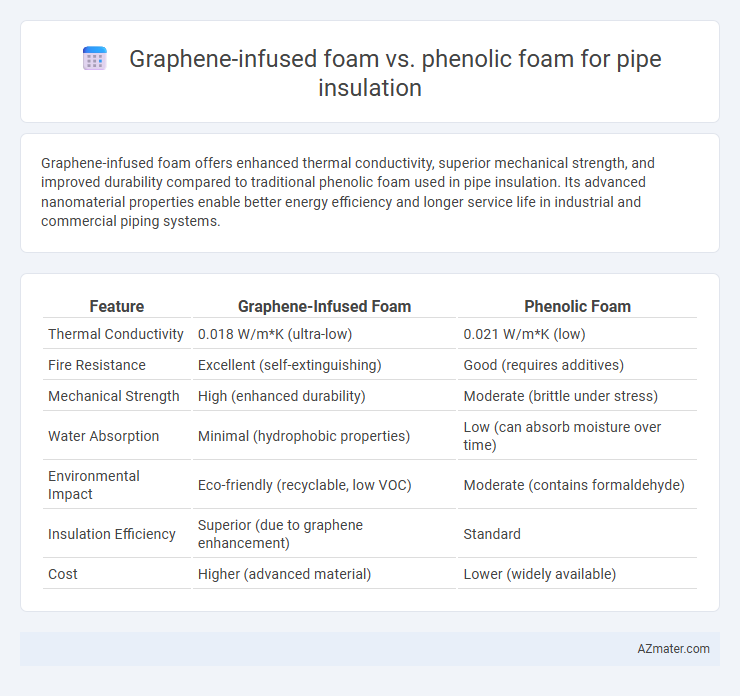 Graphene-infused foam vs. phenolic foam for pipe insulation

Graphene-infused foam offers enhanced thermal conductivity, superior mechanical strength, and improved durability compared to traditional phenolic foam used in pipe insulation. Its advanced nanomaterial properties enable better energy efficiency and longer service life in industrial and commercial piping systems.

| Feature | Graphene-Infused Foam | Phenolic Foam |
|---|---|---|
| Thermal Conductivity | 0.018 W/m*K (ultra-low) | 0.021 W/m*K (low) |
| Fire Resistance | Excellent (self-extinguishing) | Good (requires additives) |
| Mechanical Strength | High (enhanced durability) | Moderate (brittle under stress) |
| Water Absorption | Minimal (hydrophobic properties) | Low (can absorb moisture over time) |
| Environmental Impact | Eco-friendly (recyclable, low VOC) | Moderate (contains formaldehyde) |
| Insulation Efficiency | Superior (due to graphene enhancement) | Standard |
| Cost | Higher (advanced material) | Lower (widely available) |

AZmater.com