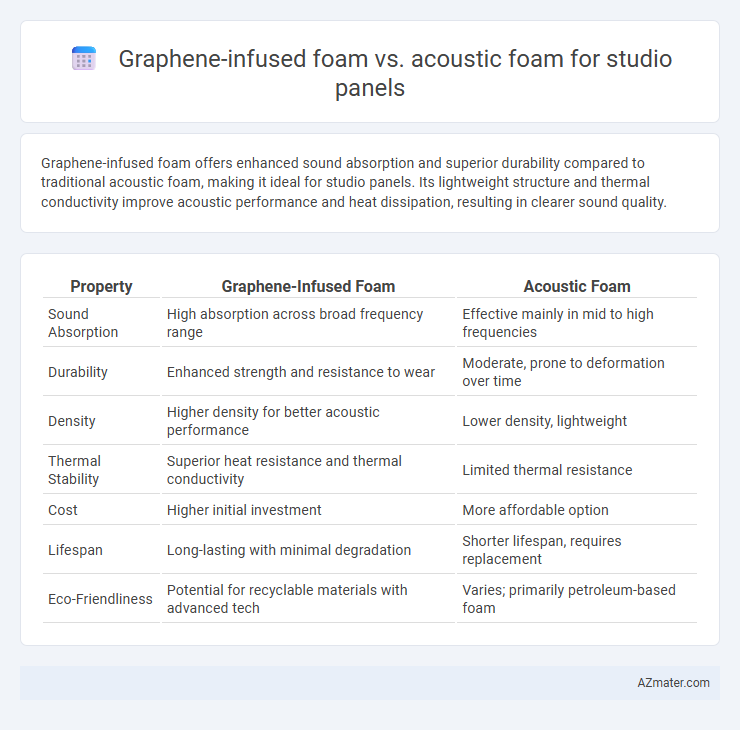 Graphene-infused foam vs. acoustic foam for studio panels

Graphene-infused foam offers enhanced sound absorption and superior durability compared to traditional acoustic foam, making it ideal for studio panels. Its lightweight structure and thermal conductivity improve acoustic performance and heat dissipation, resulting in clearer sound quality.

| Property | Graphene-Infused Foam | Acoustic Foam |
|---|---|---|
| Sound Absorption | High absorption across broad frequency range | Effective mainly in mid to high frequencies |
| Durability | Enhanced strength and resistance to wear | Moderate, prone to deformation over time |
| Density | Higher density for better acoustic performance | Lower density, lightweight |
| Thermal Stability | Superior heat resistance and thermal conductivity | Limited thermal resistance |
| Cost | Higher initial investment | More affordable option |
| Lifespan | Long-lasting with minimal degradation | Shorter lifespan, requires replacement |
| Eco-Friendliness | Potential for recyclable materials with advanced tech | Varies; primarily petroleum-based foam |

AZmater.com