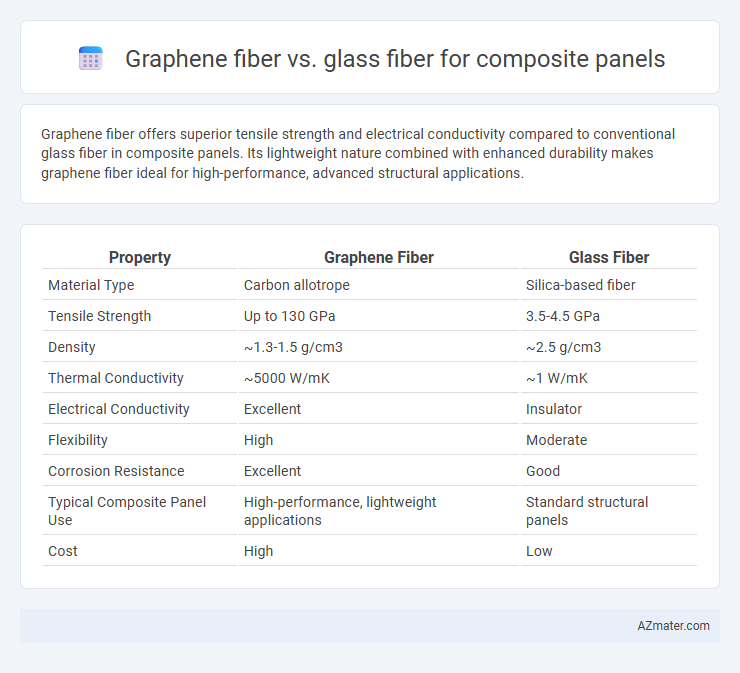 Graphene fiber vs. glass fiber for composite panels

Graphene fiber offers superior tensile strength and electrical conductivity compared to conventional glass fiber in composite panels. Its lightweight nature combined with enhanced durability makes graphene fiber ideal for high-performance, advanced structural applications.

| Property | Graphene Fiber | Glass Fiber |
|---|---|---|
| Material Type | Carbon allotrope | Silica-based fiber |
| Tensile Strength | Up to 130 GPa | 3.5-4.5 GPa |
| Density | ~1.3-1.5 g/cm3 | ~2.5 g/cm3 |
| Thermal Conductivity | ~5000 W/mK | ~1 W/mK |
| Electrical Conductivity | Excellent | Insulator |
| Flexibility | High | Moderate |
| Corrosion Resistance | Excellent | Good |
| Typical Composite Panel Use | High-performance, lightweight applications | Standard structural panels |
| Cost | High | Low |

AZmater.com