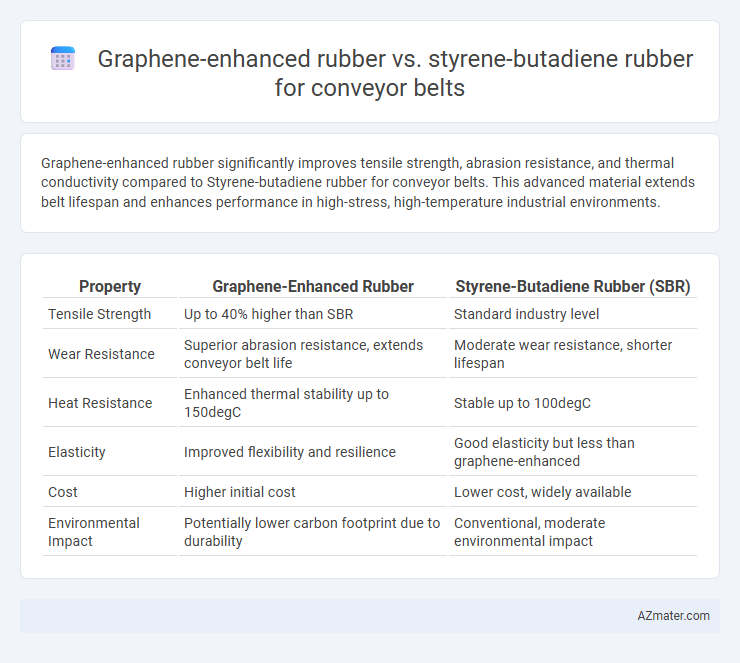 Graphene-enhanced rubber vs. styrene-butadiene rubber for conveyor belts

Graphene-enhanced rubber significantly improves tensile strength, abrasion resistance, and thermal conductivity compared to Styrene-butadiene rubber for conveyor belts. This advanced material extends belt lifespan and enhances performance in high-stress, high-temperature industrial environments.

| Property | Graphene-Enhanced Rubber | Styrene-Butadiene Rubber (SBR) |
|---|---|---|
| Tensile Strength | Up to 40% higher than SBR | Standard industry level |
| Wear Resistance | Superior abrasion resistance, extends conveyor belt life | Moderate wear resistance, shorter lifespan |
| Heat Resistance | Enhanced thermal stability up to 150degC | Stable up to 100degC |
| Elasticity | Improved flexibility and resilience | Good elasticity but less than graphene-enhanced |
| Cost | Higher initial cost | Lower cost, widely available |
| Environmental Impact | Potentially lower carbon footprint due to durability | Conventional, moderate environmental impact |

AZmater.com