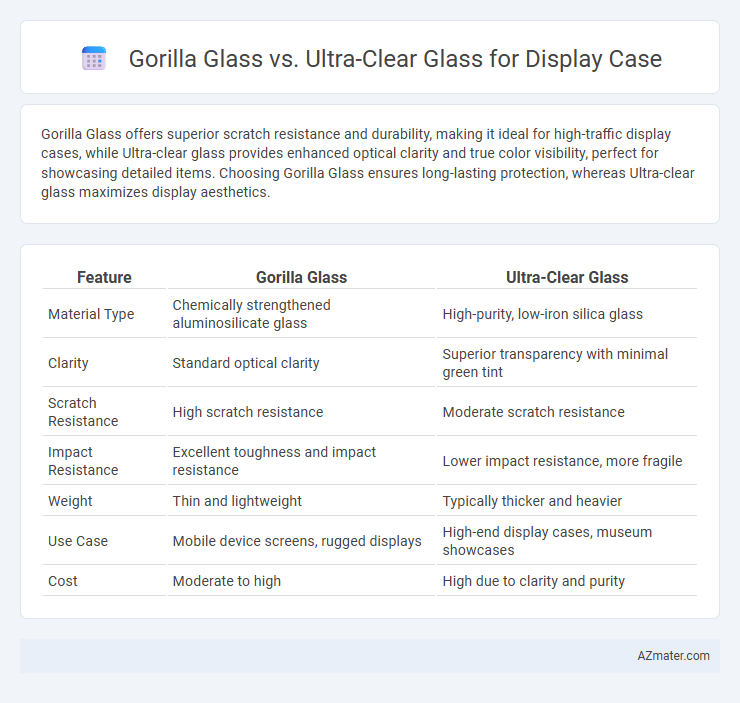 Gorilla Glass vs. Ultra-Clear Glass for Display Case

Gorilla Glass offers superior scratch resistance and durability, making it ideal for high-traffic display cases, while Ultra-clear glass provides enhanced optical clarity and true color visibility, perfect for showcasing detailed items. Choosing Gorilla Glass ensures long-lasting protection, whereas Ultra-clear glass maximizes display aesthetics.

| Feature | Gorilla Glass | Ultra-Clear Glass |
|---|---|---|
| Material Type | Chemically strengthened aluminosilicate glass | High-purity, low-iron silica glass |
| Clarity | Standard optical clarity | Superior transparency with minimal green tint |
| Scratch Resistance | High scratch resistance | Moderate scratch resistance |
| Impact Resistance | Excellent toughness and impact resistance | Lower impact resistance, more fragile |
| Weight | Thin and lightweight | Typically thicker and heavier |
| Use Case | Mobile device screens, rugged displays | High-end display cases, museum showcases |
| Cost | Moderate to high | High due to clarity and purity |

AZmater.com