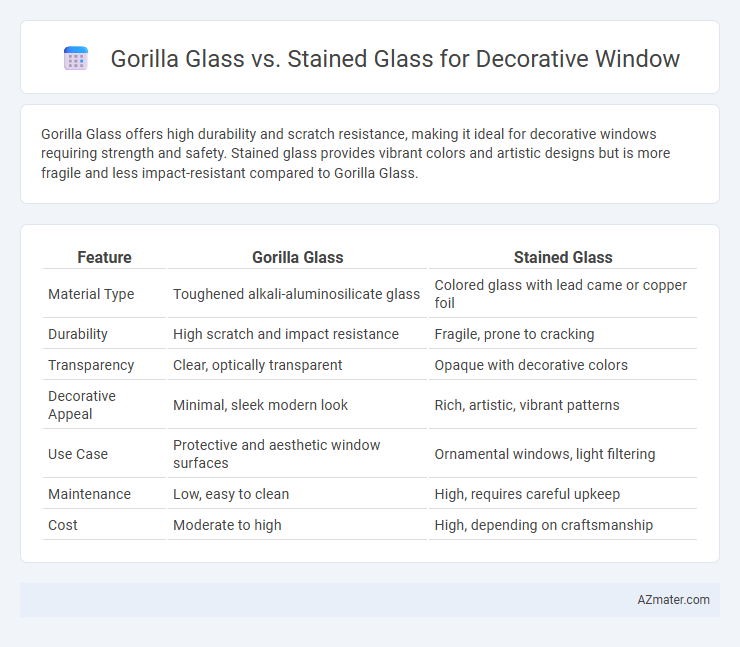 Gorilla Glass vs. Stained Glass for Decorative Window

Gorilla Glass offers high durability and scratch resistance, making it ideal for decorative windows requiring strength and safety. Stained glass provides vibrant colors and artistic designs but is more fragile and less impact-resistant compared to Gorilla Glass.

| Feature | Gorilla Glass | Stained Glass |
|---|---|---|
| Material Type | Toughened alkali-aluminosilicate glass | Colored glass with lead came or copper foil |
| Durability | High scratch and impact resistance | Fragile, prone to cracking |
| Transparency | Clear, optically transparent | Opaque with decorative colors |
| Decorative Appeal | Minimal, sleek modern look | Rich, artistic, vibrant patterns |
| Use Case | Protective and aesthetic window surfaces | Ornamental windows, light filtering |
| Maintenance | Low, easy to clean | High, requires careful upkeep |
| Cost | Moderate to high | High, depending on craftsmanship |

AZmater.com