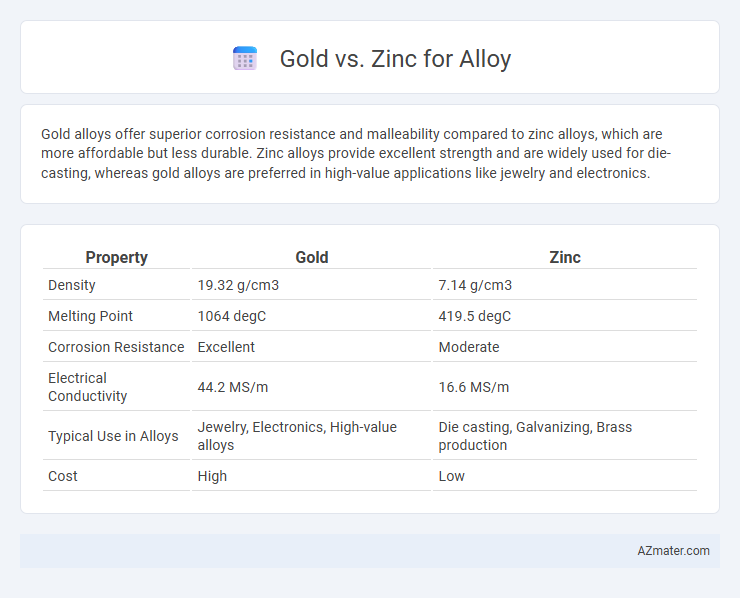 Gold vs. Zinc for Alloy

Gold alloys offer superior corrosion resistance and malleability compared to zinc alloys, which are more affordable but less durable. Zinc alloys provide excellent strength and are widely used for die-casting, whereas gold alloys are preferred in high-value applications like jewelry and electronics.

| Property | Gold | Zinc |
|---|---|---|
| Density | 19.32 g/cm3 | 7.14 g/cm3 |
| Melting Point | 1064 degC | 419.5 degC |
| Corrosion Resistance | Excellent | Moderate |
| Electrical Conductivity | 44.2 MS/m | 16.6 MS/m |
| Typical Use in Alloys | Jewelry, Electronics, High-value alloys | Die casting, Galvanizing, Brass production |
| Cost | High | Low |

AZmater.com