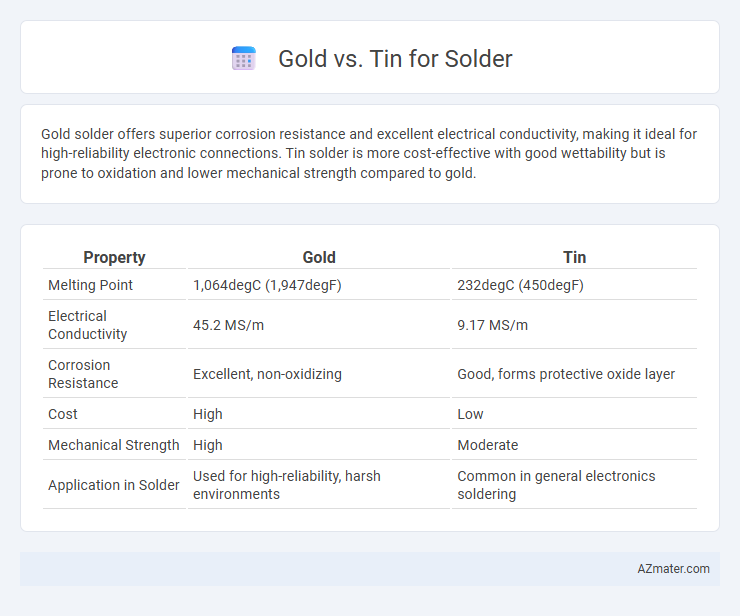 Gold vs. Tin for Solder

Gold solder offers superior corrosion resistance and excellent electrical conductivity, making it ideal for high-reliability electronic connections. Tin solder is more cost-effective with good wettability but is prone to oxidation and lower mechanical strength compared to gold.

| Property | Gold | Tin |
|---|---|---|
| Melting Point | 1,064degC (1,947degF) | 232degC (450degF) |
| Electrical Conductivity | 45.2 MS/m | 9.17 MS/m |
| Corrosion Resistance | Excellent, non-oxidizing | Good, forms protective oxide layer |
| Cost | High | Low |
| Mechanical Strength | High | Moderate |
| Application in Solder | Used for high-reliability, harsh environments | Common in general electronics soldering |

AZmater.com