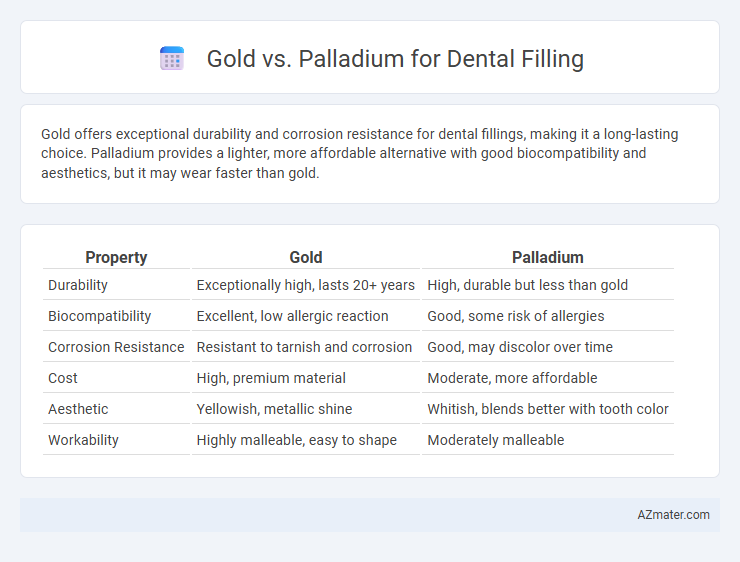 Gold vs. Palladium for Dental Filling

Gold offers exceptional durability and corrosion resistance for dental fillings, making it a long-lasting choice. Palladium provides a lighter, more affordable alternative with good biocompatibility and aesthetics, but it may wear faster than gold.

| Property | Gold | Palladium |
|---|---|---|
| Durability | Exceptionally high, lasts 20+ years | High, durable but less than gold |
| Biocompatibility | Excellent, low allergic reaction | Good, some risk of allergies |
| Corrosion Resistance | Resistant to tarnish and corrosion | Good, may discolor over time |
| Cost | High, premium material | Moderate, more affordable |
| Aesthetic | Yellowish, metallic shine | Whitish, blends better with tooth color |
| Workability | Highly malleable, easy to shape | Moderately malleable |

AZmater.com