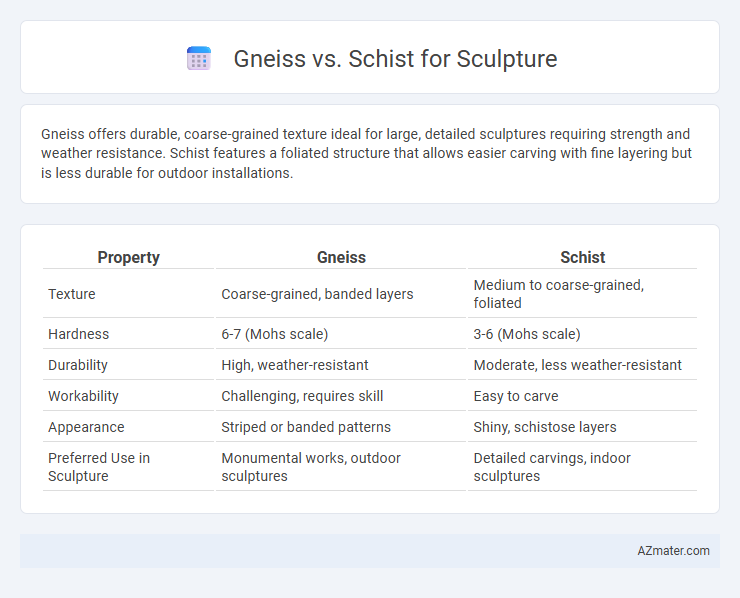 Gneiss vs. Schist for Sculpture

Gneiss offers durable, coarse-grained texture ideal for large, detailed sculptures requiring strength and weather resistance. Schist features a foliated structure that allows easier carving with fine layering but is less durable for outdoor installations.

| Property | Gneiss | Schist |
|---|---|---|
| Texture | Coarse-grained, banded layers | Medium to coarse-grained, foliated |
| Hardness | 6-7 (Mohs scale) | 3-6 (Mohs scale) |
| Durability | High, weather-resistant | Moderate, less weather-resistant |
| Workability | Challenging, requires skill | Easy to carve |
| Appearance | Striped or banded patterns | Shiny, schistose layers |
| Preferred Use in Sculpture | Monumental works, outdoor sculptures | Detailed carvings, indoor sculptures |

AZmater.com