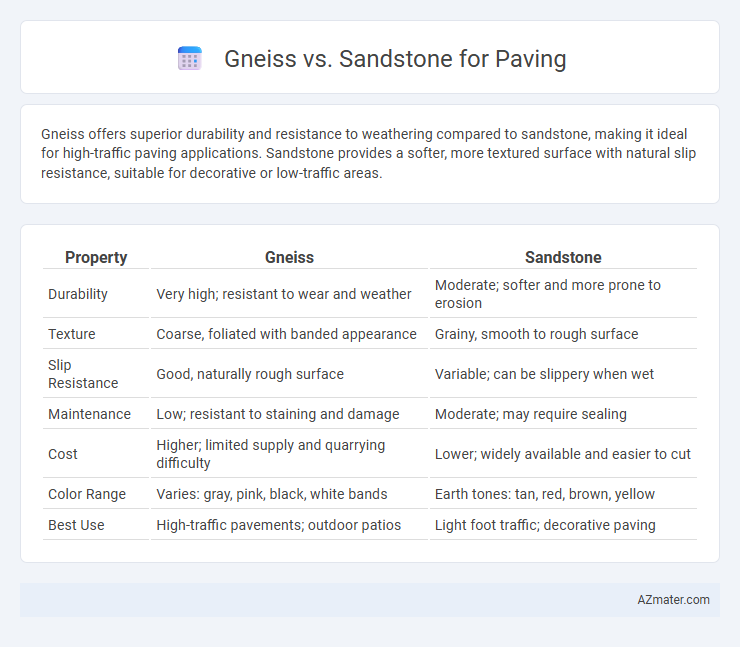 Gneiss vs. Sandstone for Paving

Gneiss offers superior durability and resistance to weathering compared to sandstone, making it ideal for high-traffic paving applications. Sandstone provides a softer, more textured surface with natural slip resistance, suitable for decorative or low-traffic areas.

| Property | Gneiss | Sandstone |
|---|---|---|
| Durability | Very high; resistant to wear and weather | Moderate; softer and more prone to erosion |
| Texture | Coarse, foliated with banded appearance | Grainy, smooth to rough surface |
| Slip Resistance | Good, naturally rough surface | Variable; can be slippery when wet |
| Maintenance | Low; resistant to staining and damage | Moderate; may require sealing |
| Cost | Higher; limited supply and quarrying difficulty | Lower; widely available and easier to cut |
| Color Range | Varies: gray, pink, black, white bands | Earth tones: tan, red, brown, yellow |
| Best Use | High-traffic pavements; outdoor patios | Light foot traffic; decorative paving |

AZmater.com