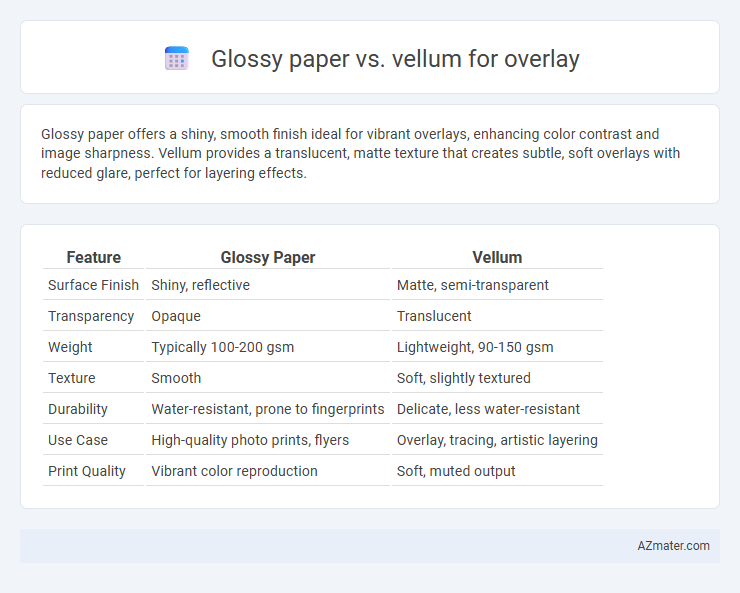 Glossy paper vs. vellum for overlay

Glossy paper offers a shiny, smooth finish ideal for vibrant overlays, enhancing color contrast and image sharpness. Vellum provides a translucent, matte texture that creates subtle, soft overlays with reduced glare, perfect for layering effects.

| Feature | Glossy Paper | Vellum |
|---|---|---|
| Surface Finish | Shiny, reflective | Matte, semi-transparent |
| Transparency | Opaque | Translucent |
| Weight | Typically 100-200 gsm | Lightweight, 90-150 gsm |
| Texture | Smooth | Soft, slightly textured |
| Durability | Water-resistant, prone to fingerprints | Delicate, less water-resistant |
| Use Case | High-quality photo prints, flyers | Overlay, tracing, artistic layering |
| Print Quality | Vibrant color reproduction | Soft, muted output |

AZmater.com