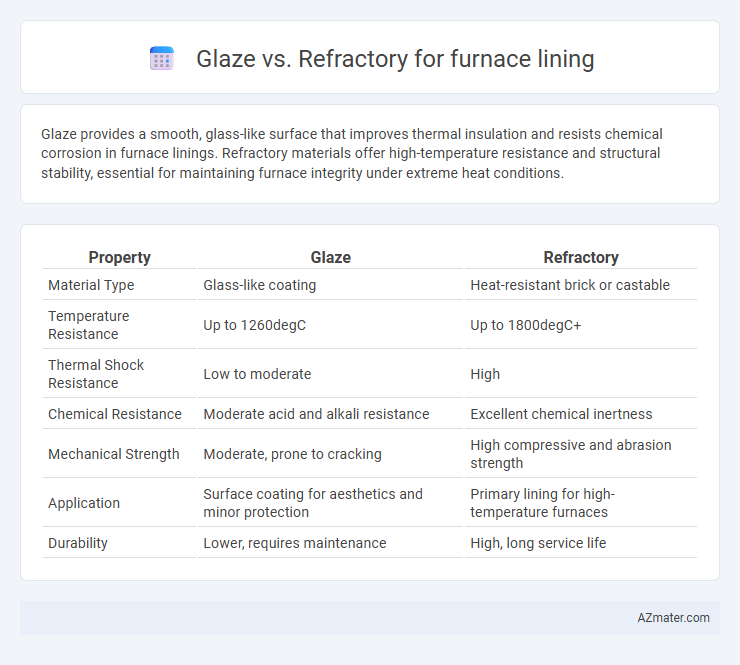 Glaze vs. Refractory for furnace lining

Glaze provides a smooth, glass-like surface that improves thermal insulation and resists chemical corrosion in furnace linings. Refractory materials offer high-temperature resistance and structural stability, essential for maintaining furnace integrity under extreme heat conditions.

| Property | Glaze | Refractory |
|---|---|---|
| Material Type | Glass-like coating | Heat-resistant brick or castable |
| Temperature Resistance | Up to 1260degC | Up to 1800degC+ |
| Thermal Shock Resistance | Low to moderate | High |
| Chemical Resistance | Moderate acid and alkali resistance | Excellent chemical inertness |
| Mechanical Strength | Moderate, prone to cracking | High compressive and abrasion strength |
| Application | Surface coating for aesthetics and minor protection | Primary lining for high-temperature furnaces |
| Durability | Lower, requires maintenance | High, long service life |

AZmater.com