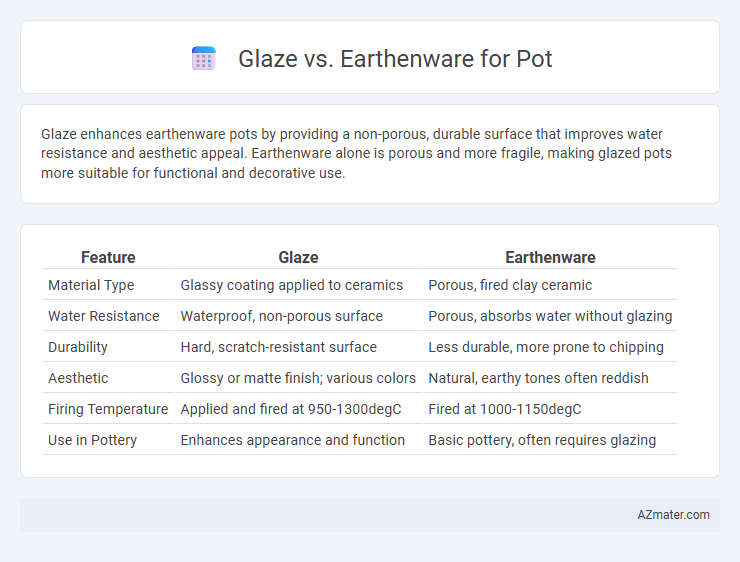 Glaze vs. Earthenware for Pot

Glaze enhances earthenware pots by providing a non-porous, durable surface that improves water resistance and aesthetic appeal. Earthenware alone is porous and more fragile, making glazed pots more suitable for functional and decorative use.

| Feature | Glaze | Earthenware |
|---|---|---|
| Material Type | Glassy coating applied to ceramics | Porous, fired clay ceramic |
| Water Resistance | Waterproof, non-porous surface | Porous, absorbs water without glazing |
| Durability | Hard, scratch-resistant surface | Less durable, more prone to chipping |
| Aesthetic | Glossy or matte finish; various colors | Natural, earthy tones often reddish |
| Firing Temperature | Applied and fired at 950-1300degC | Fired at 1000-1150degC |
| Use in Pottery | Enhances appearance and function | Basic pottery, often requires glazing |

AZmater.com