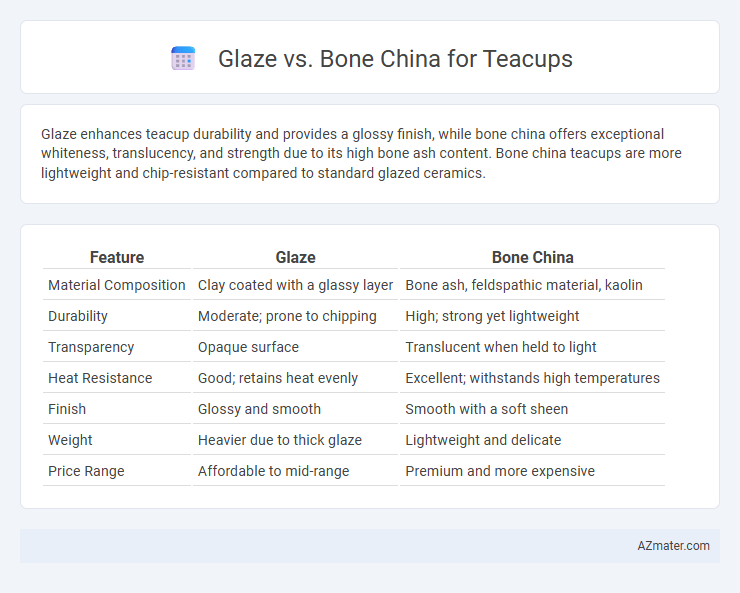 Glaze vs. Bone China for Teacups

Glaze enhances teacup durability and provides a glossy finish, while bone china offers exceptional whiteness, translucency, and strength due to its high bone ash content. Bone china teacups are more lightweight and chip-resistant compared to standard glazed ceramics.

| Feature | Glaze | Bone China |
|---|---|---|
| Material Composition | Clay coated with a glassy layer | Bone ash, feldspathic material, kaolin |
| Durability | Moderate; prone to chipping | High; strong yet lightweight |
| Transparency | Opaque surface | Translucent when held to light |
| Heat Resistance | Good; retains heat evenly | Excellent; withstands high temperatures |
| Finish | Glossy and smooth | Smooth with a soft sheen |
| Weight | Heavier due to thick glaze | Lightweight and delicate |
| Price Range | Affordable to mid-range | Premium and more expensive |

AZmater.com