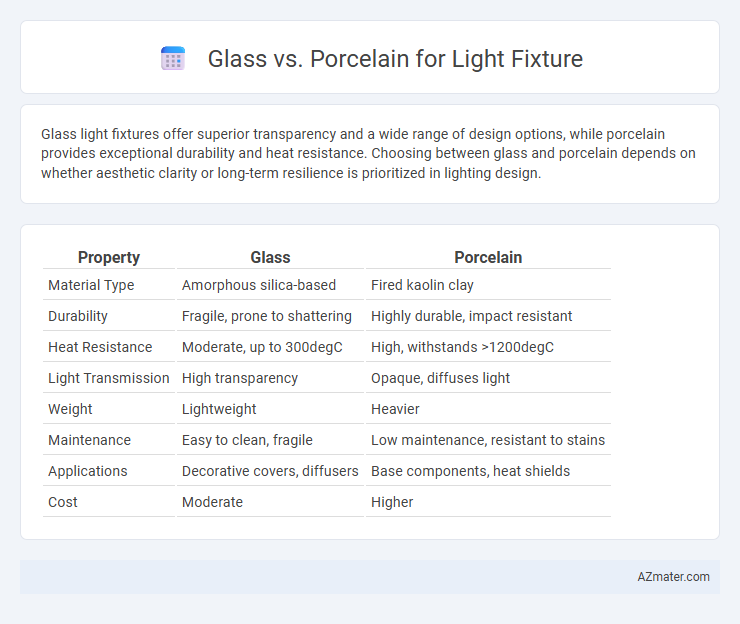 Glass vs. Porcelain for Light Fixture

Glass light fixtures offer superior transparency and a wide range of design options, while porcelain provides exceptional durability and heat resistance. Choosing between glass and porcelain depends on whether aesthetic clarity or long-term resilience is prioritized in lighting design.

| Property | Glass | Porcelain |
|---|---|---|
| Material Type | Amorphous silica-based | Fired kaolin clay |
| Durability | Fragile, prone to shattering | Highly durable, impact resistant |
| Heat Resistance | Moderate, up to 300degC | High, withstands >1200degC |
| Light Transmission | High transparency | Opaque, diffuses light |
| Weight | Lightweight | Heavier |
| Maintenance | Easy to clean, fragile | Low maintenance, resistant to stains |
| Applications | Decorative covers, diffusers | Base components, heat shields |
| Cost | Moderate | Higher |

AZmater.com