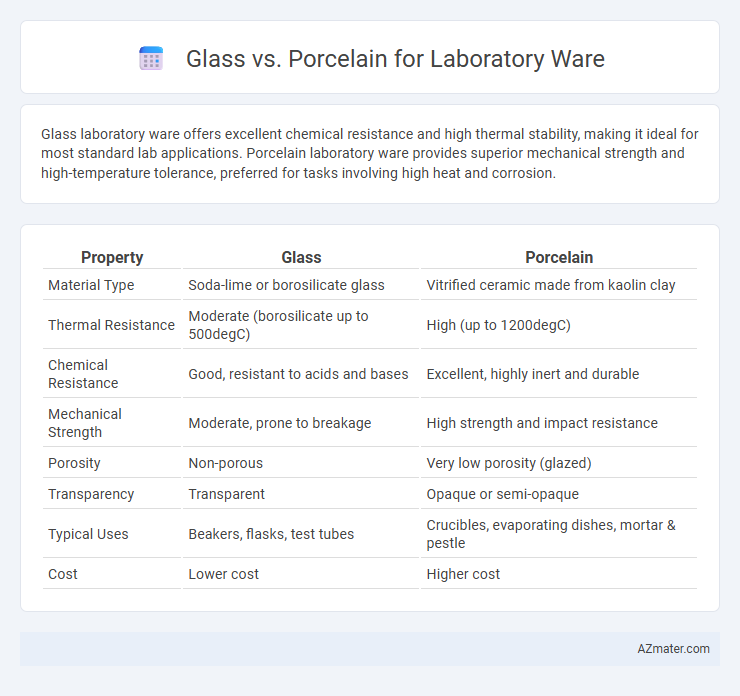 Glass vs. Porcelain for Laboratory Ware

Glass laboratory ware offers excellent chemical resistance and high thermal stability, making it ideal for most standard lab applications. Porcelain laboratory ware provides superior mechanical strength and high-temperature tolerance, preferred for tasks involving high heat and corrosion.

| Property | Glass | Porcelain |
|---|---|---|
| Material Type | Soda-lime or borosilicate glass | Vitrified ceramic made from kaolin clay |
| Thermal Resistance | Moderate (borosilicate up to 500degC) | High (up to 1200degC) |
| Chemical Resistance | Good, resistant to acids and bases | Excellent, highly inert and durable |
| Mechanical Strength | Moderate, prone to breakage | High strength and impact resistance |
| Porosity | Non-porous | Very low porosity (glazed) |
| Transparency | Transparent | Opaque or semi-opaque |
| Typical Uses | Beakers, flasks, test tubes | Crucibles, evaporating dishes, mortar & pestle |
| Cost | Lower cost | Higher cost |

AZmater.com