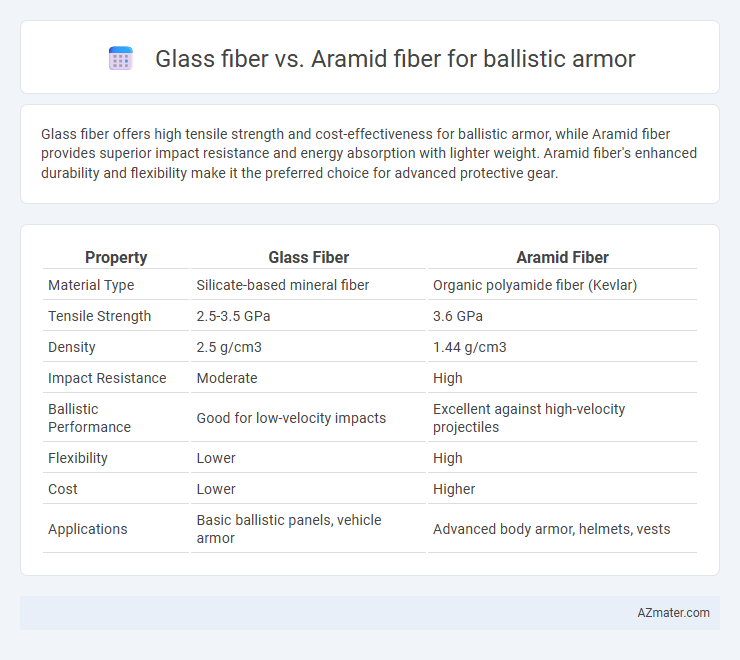 Glass fiber vs. Aramid fiber for ballistic armor

Glass fiber offers high tensile strength and cost-effectiveness for ballistic armor, while Aramid fiber provides superior impact resistance and energy absorption with lighter weight. Aramid fiber's enhanced durability and flexibility make it the preferred choice for advanced protective gear.

| Property | Glass Fiber | Aramid Fiber |
|---|---|---|
| Material Type | Silicate-based mineral fiber | Organic polyamide fiber (Kevlar) |
| Tensile Strength | 2.5-3.5 GPa | 3.6 GPa |
| Density | 2.5 g/cm3 | 1.44 g/cm3 |
| Impact Resistance | Moderate | High |
| Ballistic Performance | Good for low-velocity impacts | Excellent against high-velocity projectiles |
| Flexibility | Lower | High |
| Cost | Lower | Higher |
| Applications | Basic ballistic panels, vehicle armor | Advanced body armor, helmets, vests |

AZmater.com