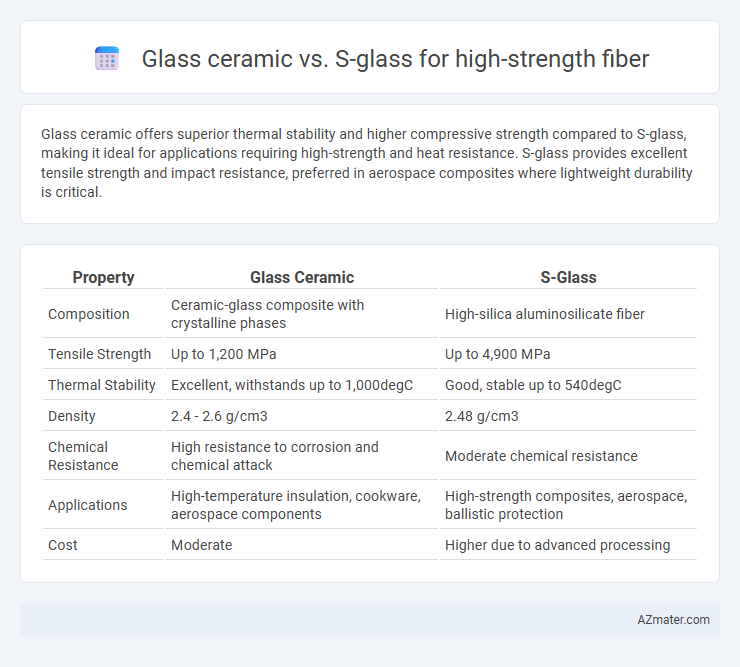 Glass ceramic vs. S-glass for high-strength fiber

Glass ceramic offers superior thermal stability and higher compressive strength compared to S-glass, making it ideal for applications requiring high-strength and heat resistance. S-glass provides excellent tensile strength and impact resistance, preferred in aerospace composites where lightweight durability is critical.

| Property | Glass Ceramic | S-Glass |
|---|---|---|
| Composition | Ceramic-glass composite with crystalline phases | High-silica aluminosilicate fiber |
| Tensile Strength | Up to 1,200 MPa | Up to 4,900 MPa |
| Thermal Stability | Excellent, withstands up to 1,000degC | Good, stable up to 540degC |
| Density | 2.4 - 2.6 g/cm3 | 2.48 g/cm3 |
| Chemical Resistance | High resistance to corrosion and chemical attack | Moderate chemical resistance |
| Applications | High-temperature insulation, cookware, aerospace components | High-strength composites, aerospace, ballistic protection |
| Cost | Moderate | Higher due to advanced processing |

AZmater.com