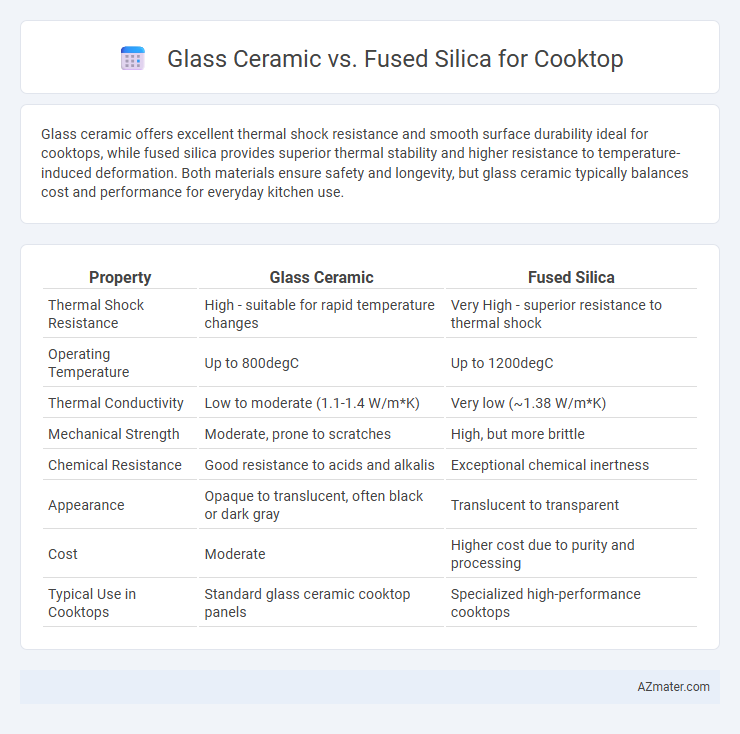 Glass Ceramic vs. Fused Silica for Cooktop

Glass ceramic offers excellent thermal shock resistance and smooth surface durability ideal for cooktops, while fused silica provides superior thermal stability and higher resistance to temperature-induced deformation. Both materials ensure safety and longevity, but glass ceramic typically balances cost and performance for everyday kitchen use.

| Property | Glass Ceramic | Fused Silica |
|---|---|---|
| Thermal Shock Resistance | High - suitable for rapid temperature changes | Very High - superior resistance to thermal shock |
| Operating Temperature | Up to 800degC | Up to 1200degC |
| Thermal Conductivity | Low to moderate (1.1-1.4 W/m*K) | Very low (~1.38 W/m*K) |
| Mechanical Strength | Moderate, prone to scratches | High, but more brittle |
| Chemical Resistance | Good resistance to acids and alkalis | Exceptional chemical inertness |
| Appearance | Opaque to translucent, often black or dark gray | Translucent to transparent |
| Cost | Moderate | Higher cost due to purity and processing |
| Typical Use in Cooktops | Standard glass ceramic cooktop panels | Specialized high-performance cooktops |

AZmater.com