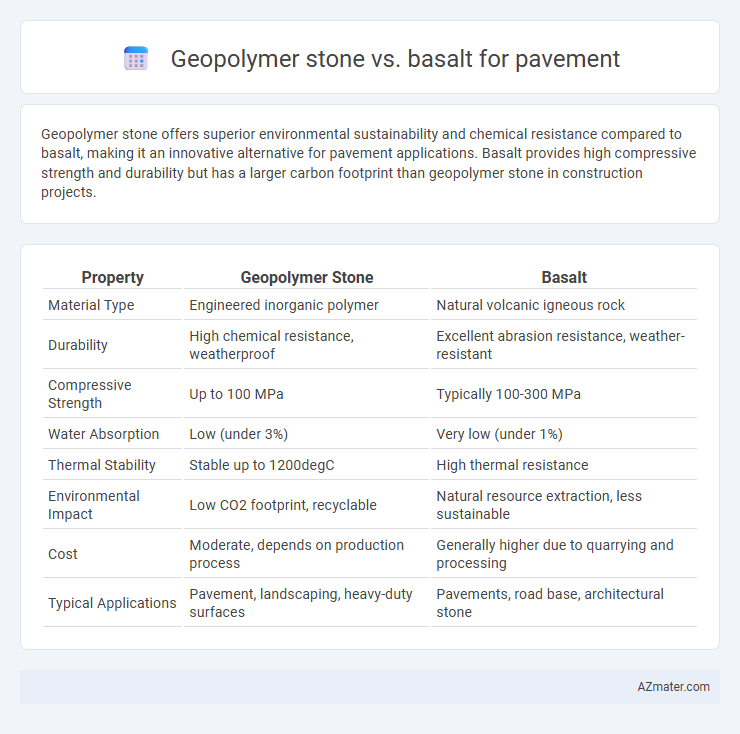 Geopolymer stone vs. basalt for pavement

Geopolymer stone offers superior environmental sustainability and chemical resistance compared to basalt, making it an innovative alternative for pavement applications. Basalt provides high compressive strength and durability but has a larger carbon footprint than geopolymer stone in construction projects.

| Property | Geopolymer Stone | Basalt |
|---|---|---|
| Material Type | Engineered inorganic polymer | Natural volcanic igneous rock |
| Durability | High chemical resistance, weatherproof | Excellent abrasion resistance, weather-resistant |
| Compressive Strength | Up to 100 MPa | Typically 100-300 MPa |
| Water Absorption | Low (under 3%) | Very low (under 1%) |
| Thermal Stability | Stable up to 1200degC | High thermal resistance |
| Environmental Impact | Low CO2 footprint, recyclable | Natural resource extraction, less sustainable |
| Cost | Moderate, depends on production process | Generally higher due to quarrying and processing |
| Typical Applications | Pavement, landscaping, heavy-duty surfaces | Pavements, road base, architectural stone |

AZmater.com