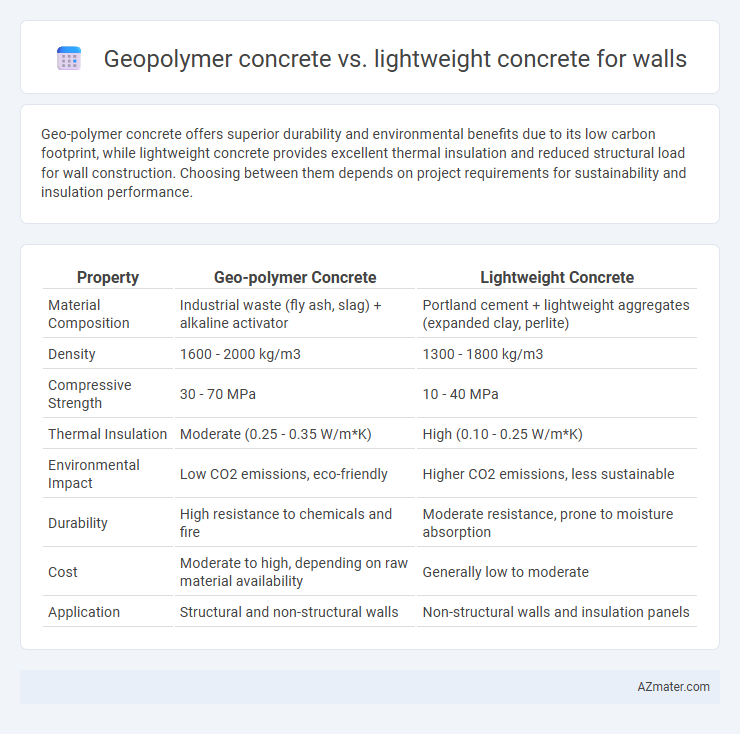 Geopolymer concrete vs. lightweight concrete for walls

Geo-polymer concrete offers superior durability and environmental benefits due to its low carbon footprint, while lightweight concrete provides excellent thermal insulation and reduced structural load for wall construction. Choosing between them depends on project requirements for sustainability and insulation performance.

| Property | Geo-polymer Concrete | Lightweight Concrete |
|---|---|---|
| Material Composition | Industrial waste (fly ash, slag) + alkaline activator | Portland cement + lightweight aggregates (expanded clay, perlite) |
| Density | 1600 - 2000 kg/m3 | 1300 - 1800 kg/m3 |
| Compressive Strength | 30 - 70 MPa | 10 - 40 MPa |
| Thermal Insulation | Moderate (0.25 - 0.35 W/m*K) | High (0.10 - 0.25 W/m*K) |
| Environmental Impact | Low CO2 emissions, eco-friendly | Higher CO2 emissions, less sustainable |
| Durability | High resistance to chemicals and fire | Moderate resistance, prone to moisture absorption |
| Cost | Moderate to high, depending on raw material availability | Generally low to moderate |
| Application | Structural and non-structural walls | Non-structural walls and insulation panels |

AZmater.com