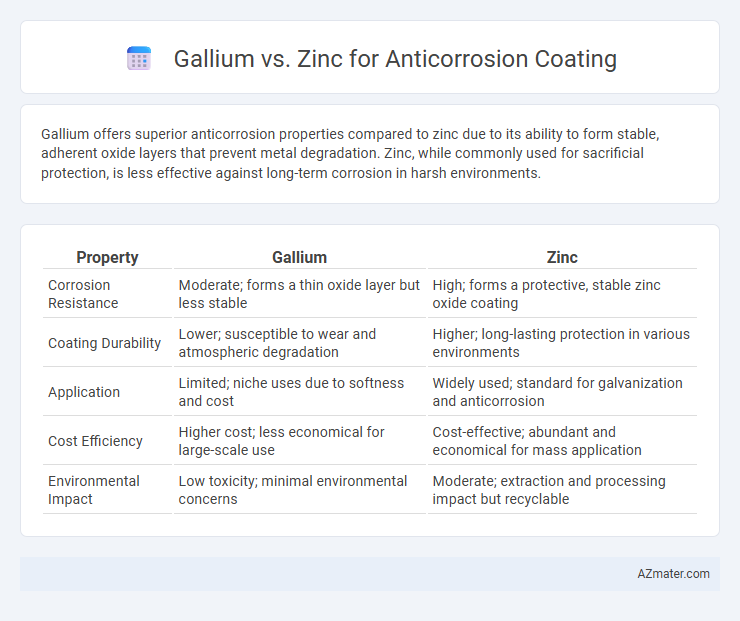 Gallium vs. Zinc for Anticorrosion Coating

Gallium offers superior anticorrosion properties compared to zinc due to its ability to form stable, adherent oxide layers that prevent metal degradation. Zinc, while commonly used for sacrificial protection, is less effective against long-term corrosion in harsh environments.

| Property | Gallium | Zinc |
|---|---|---|
| Corrosion Resistance | Moderate; forms a thin oxide layer but less stable | High; forms a protective, stable zinc oxide coating |
| Coating Durability | Lower; susceptible to wear and atmospheric degradation | Higher; long-lasting protection in various environments |
| Application | Limited; niche uses due to softness and cost | Widely used; standard for galvanization and anticorrosion |
| Cost Efficiency | Higher cost; less economical for large-scale use | Cost-effective; abundant and economical for mass application |
| Environmental Impact | Low toxicity; minimal environmental concerns | Moderate; extraction and processing impact but recyclable |

AZmater.com