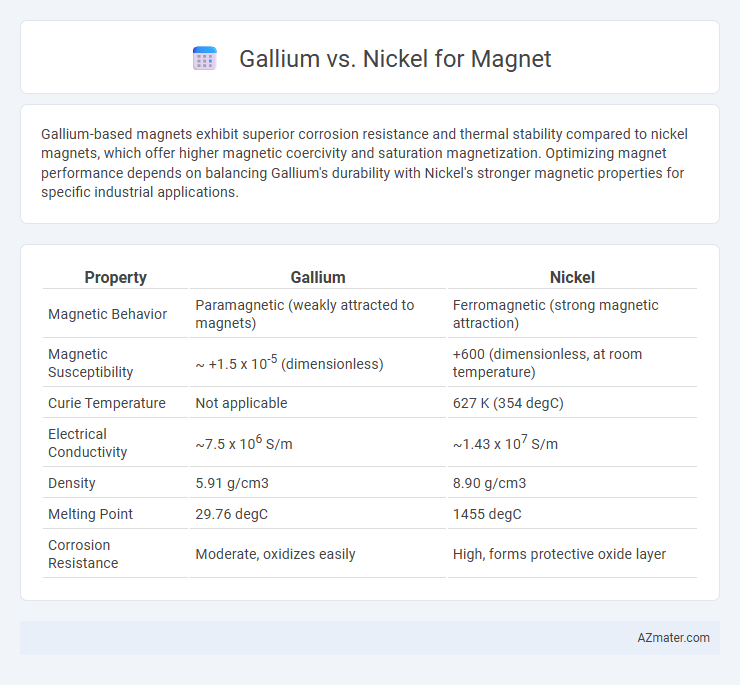 Gallium vs. Nickel for Magnet

Gallium-based magnets exhibit superior corrosion resistance and thermal stability compared to nickel magnets, which offer higher magnetic coercivity and saturation magnetization. Optimizing magnet performance depends on balancing Gallium's durability with Nickel's stronger magnetic properties for specific industrial applications.

| Property | Gallium | Nickel |
|---|---|---|
| Magnetic Behavior | Paramagnetic (weakly attracted to magnets) | Ferromagnetic (strong magnetic attraction) |
| Magnetic Susceptibility | ~ +1.5 x $10^{-5}$ (dimensionless) | +600 (dimensionless, at room temperature) |
| Curie Temperature | Not applicable | 627 K (354 degC) |
| Electrical Conductivity | ~7.5 x $10^{6}$ S/m | ~1.43 x $10^{7}$ S/m |
| Density | 5.91 g/cm3 | 8.90 g/cm3 |
| Melting Point | 29.76 degC | 1455 degC |
| Corrosion Resistance | Moderate, oxidizes easily | High, forms protective oxide layer |

AZmater.com