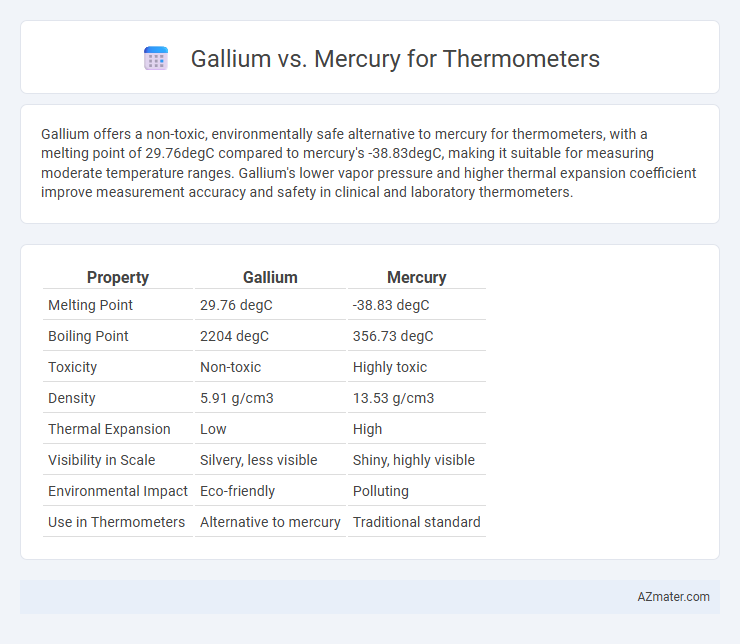 Gallium vs. Mercury for Thermometers

Gallium offers a non-toxic, environmentally safe alternative to mercury for thermometers, with a melting point of 29.76degC compared to mercury's -38.83degC, making it suitable for measuring moderate temperature ranges. Gallium's lower vapor pressure and higher thermal expansion coefficient improve measurement accuracy and safety in clinical and laboratory thermometers.

| Property | Gallium | Mercury |
|---|---|---|
| Melting Point | 29.76 degC | -38.83 degC |
| Boiling Point | 2204 degC | 356.73 degC |
| Toxicity | Non-toxic | Highly toxic |
| Density | 5.91 g/cm3 | 13.53 g/cm3 |
| Thermal Expansion | Low | High |
| Visibility in Scale | Silvery, less visible | Shiny, highly visible |
| Environmental Impact | Eco-friendly | Polluting |
| Use in Thermometers | Alternative to mercury | Traditional standard |

AZmater.com