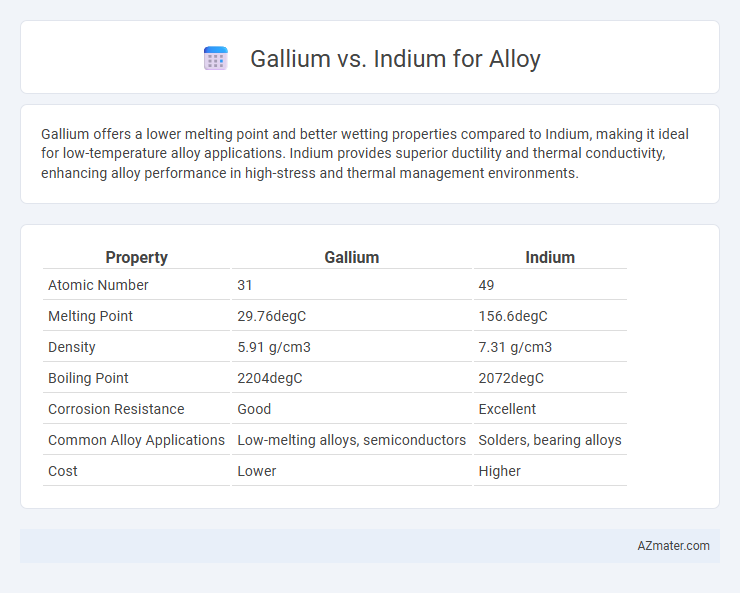 Gallium vs. Indium for Alloy

Gallium offers a lower melting point and better wetting properties compared to Indium, making it ideal for low-temperature alloy applications. Indium provides superior ductility and thermal conductivity, enhancing alloy performance in high-stress and thermal management environments.

| Property | Gallium | Indium |
|---|---|---|
| Atomic Number | 31 | 49 |
| Melting Point | 29.76degC | 156.6degC |
| Density | 5.91 g/cm3 | 7.31 g/cm3 |
| Boiling Point | 2204degC | 2072degC |
| Corrosion Resistance | Good | Excellent |
| Common Alloy Applications | Low-melting alloys, semiconductors | Solders, bearing alloys |
| Cost | Lower | Higher |

AZmater.com