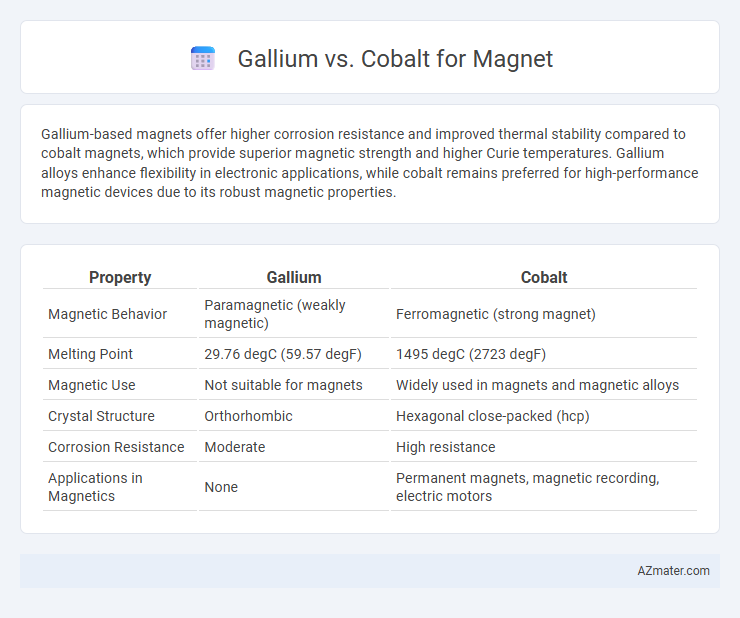 Gallium vs. Cobalt for Magnet

Gallium-based magnets offer higher corrosion resistance and improved thermal stability compared to cobalt magnets, which provide superior magnetic strength and higher Curie temperatures. Gallium alloys enhance flexibility in electronic applications, while cobalt remains preferred for high-performance magnetic devices due to its robust magnetic properties.

| Property | Gallium | Cobalt |
|---|---|---|
| Magnetic Behavior | Paramagnetic (weakly magnetic) | Ferromagnetic (strong magnet) |
| Melting Point | 29.76 degC (59.57 degF) | 1495 degC (2723 degF) |
| Magnetic Use | Not suitable for magnets | Widely used in magnets and magnetic alloys |
| Crystal Structure | Orthorhombic | Hexagonal close-packed (hcp) |
| Corrosion Resistance | Moderate | High resistance |
| Applications in Magnetics | None | Permanent magnets, magnetic recording, electric motors |

AZmater.com