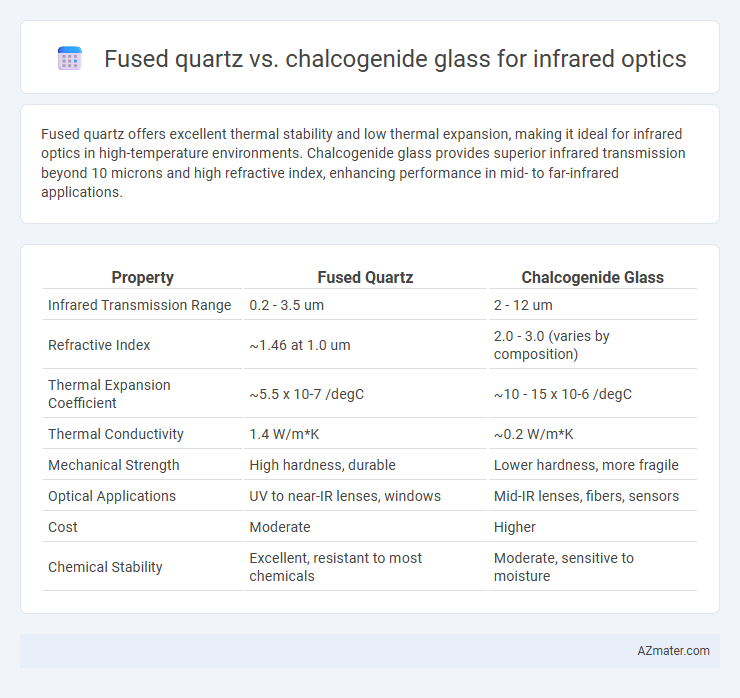 Fused quartz vs. chalcogenide glass for infrared optics

Fused quartz offers excellent thermal stability and low thermal expansion, making it ideal for infrared optics in high-temperature environments. Chalcogenide glass provides superior infrared transmission beyond 10 microns and high refractive index, enhancing performance in mid- to far-infrared applications.

| Property | Fused Quartz | Chalcogenide Glass |
|---|---|---|
| Infrared Transmission Range | 0.2 - 3.5 um | 2 - 12 um |
| Refractive Index | ~1.46 at 1.0 um | 2.0 - 3.0 (varies by composition) |
| Thermal Expansion Coefficient | ~5.5 x 10-7 /degC | ~10 - 15 x 10-6 /degC |
| Thermal Conductivity | 1.4 W/m*K | ~0.2 W/m*K |
| Mechanical Strength | High hardness, durable | Lower hardness, more fragile |
| Optical Applications | UV to near-IR lenses, windows | Mid-IR lenses, fibers, sensors |
| Cost | Moderate | Higher |
| Chemical Stability | Excellent, resistant to most chemicals | Moderate, sensitive to moisture |

AZmater.com