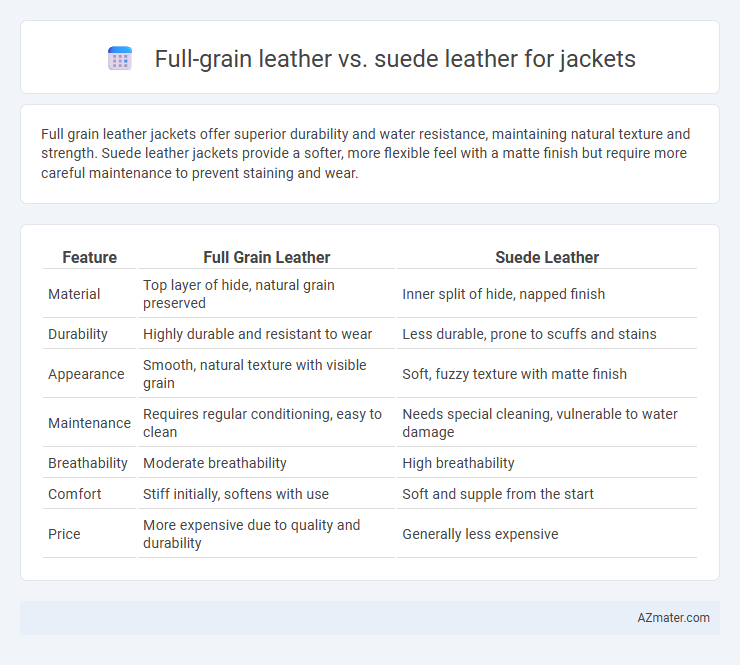 Full-grain leather vs. suede leather for jackets

Full grain leather jackets offer superior durability and water resistance, maintaining natural texture and strength. Suede leather jackets provide a softer, more flexible feel with a matte finish but require more careful maintenance to prevent staining and wear.

| Feature | Full Grain Leather | Suede Leather |
|---|---|---|
| Material | Top layer of hide, natural grain preserved | Inner split of hide, napped finish |
| Durability | Highly durable and resistant to wear | Less durable, prone to scuffs and stains |
| Appearance | Smooth, natural texture with visible grain | Soft, fuzzy texture with matte finish |
| Maintenance | Requires regular conditioning, easy to clean | Needs special cleaning, vulnerable to water damage |
| Breathability | Moderate breathability | High breathability |
| Comfort | Stiff initially, softens with use | Soft and supple from the start |
| Price | More expensive due to quality and durability | Generally less expensive |

AZmater.com