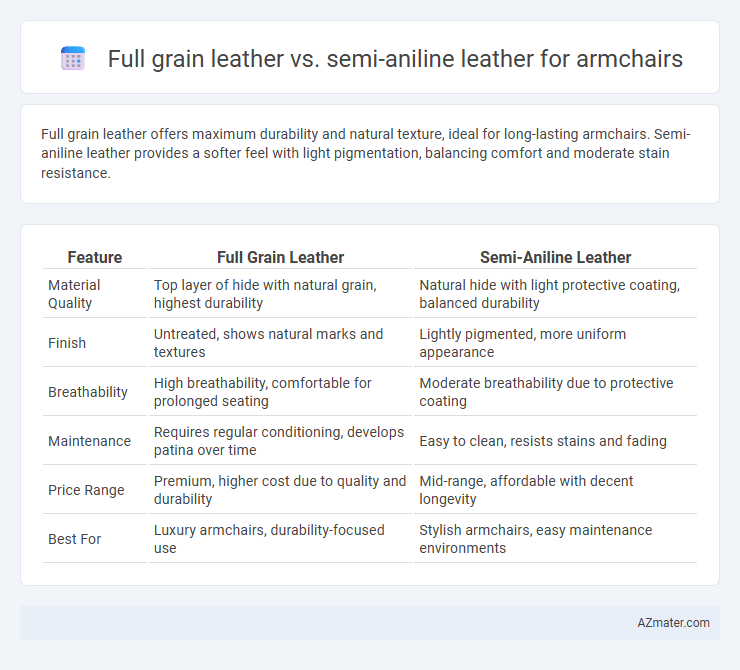 Full grain leather vs. semi-aniline leather for armchairs

Full grain leather offers maximum durability and natural texture, ideal for long-lasting armchairs. Semi-aniline leather provides a softer feel with light pigmentation, balancing comfort and moderate stain resistance.

| Feature | Full Grain Leather | Semi-Aniline Leather |
|---|---|---|
| Material Quality | Top layer of hide with natural grain, highest durability | Natural hide with light protective coating, balanced durability |
| Finish | Untreated, shows natural marks and textures | Lightly pigmented, more uniform appearance |
| Breathability | High breathability, comfortable for prolonged seating | Moderate breathability due to protective coating |
| Maintenance | Requires regular conditioning, develops patina over time | Easy to clean, resists stains and fading |
| Price Range | Premium, higher cost due to quality and durability | Mid-range, affordable with decent longevity |
| Best For | Luxury armchairs, durability-focused use | Stylish armchairs, easy maintenance environments |

AZmater.com