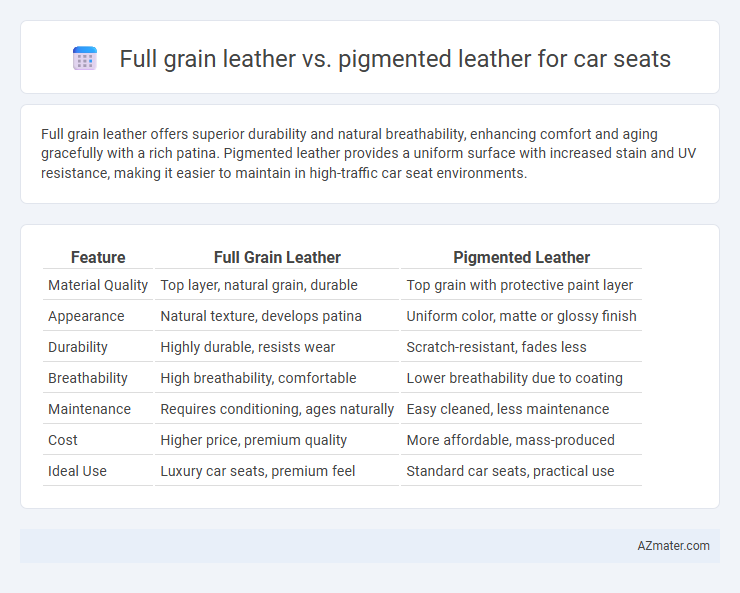 Full grain leather vs. pigmented leather for car seats

Full grain leather offers superior durability and natural breathability, enhancing comfort and aging gracefully with a rich patina. Pigmented leather provides a uniform surface with increased stain and UV resistance, making it easier to maintain in high-traffic car seat environments.

| Feature | Full Grain Leather | Pigmented Leather |
|---|---|---|
| Material Quality | Top layer, natural grain, durable | Top grain with protective paint layer |
| Appearance | Natural texture, develops patina | Uniform color, matte or glossy finish |
| Durability | Highly durable, resists wear | Scratch-resistant, fades less |
| Breathability | High breathability, comfortable | Lower breathability due to coating |
| Maintenance | Requires conditioning, ages naturally | Easy cleaned, less maintenance |
| Cost | Higher price, premium quality | More affordable, mass-produced |
| Ideal Use | Luxury car seats, premium feel | Standard car seats, practical use |

AZmater.com