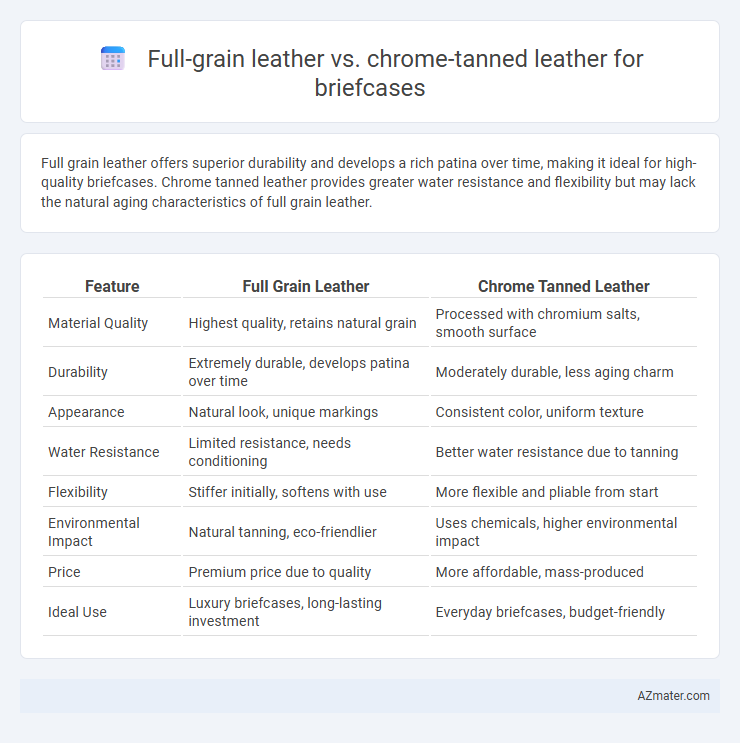 Full-grain leather vs. chrome-tanned leather for briefcases

Full grain leather offers superior durability and develops a rich patina over time, making it ideal for high-quality briefcases. Chrome tanned leather provides greater water resistance and flexibility but may lack the natural aging characteristics of full grain leather.

| Feature | Full Grain Leather | Chrome Tanned Leather |
|---|---|---|
| Material Quality | Highest quality, retains natural grain | Processed with chromium salts, smooth surface |
| Durability | Extremely durable, develops patina over time | Moderately durable, less aging charm |
| Appearance | Natural look, unique markings | Consistent color, uniform texture |
| Water Resistance | Limited resistance, needs conditioning | Better water resistance due to tanning |
| Flexibility | Stiffer initially, softens with use | More flexible and pliable from start |
| Environmental Impact | Natural tanning, eco-friendlier | Uses chemicals, higher environmental impact |
| Price | Premium price due to quality | More affordable, mass-produced |
| Ideal Use | Luxury briefcases, long-lasting investment | Everyday briefcases, budget-friendly |

AZmater.com