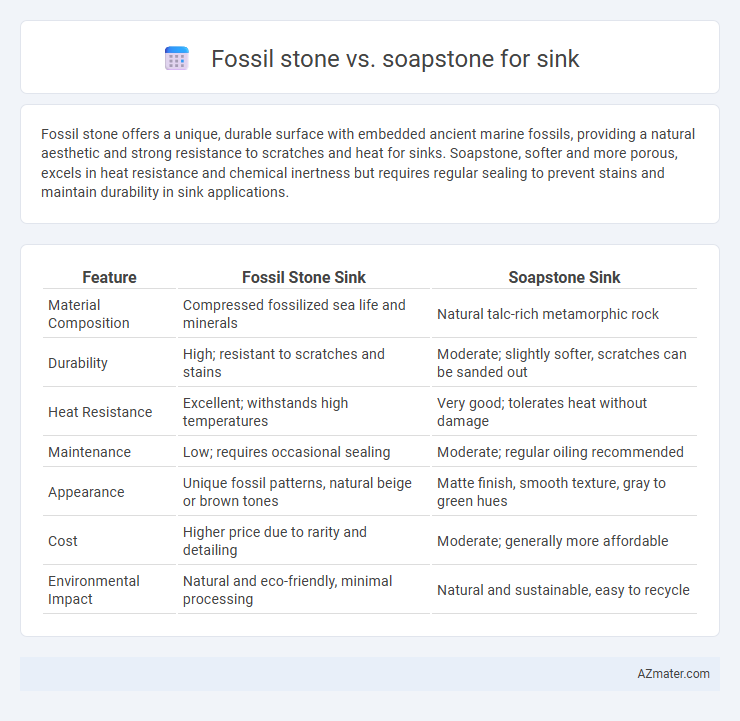 Fossil stone vs. soapstone for sink

Fossil stone offers a unique, durable surface with embedded ancient marine fossils, providing a natural aesthetic and strong resistance to scratches and heat for sinks. Soapstone, softer and more porous, excels in heat resistance and chemical inertness but requires regular sealing to prevent stains and maintain durability in sink applications.

| Feature | Fossil Stone Sink | Soapstone Sink |
|---|---|---|
| Material Composition | Compressed fossilized sea life and minerals | Natural talc-rich metamorphic rock |
| Durability | High; resistant to scratches and stains | Moderate; slightly softer, scratches can be sanded out |
| Heat Resistance | Excellent; withstands high temperatures | Very good; tolerates heat without damage |
| Maintenance | Low; requires occasional sealing | Moderate; regular oiling recommended |
| Appearance | Unique fossil patterns, natural beige or brown tones | Matte finish, smooth texture, gray to green hues |
| Cost | Higher price due to rarity and detailing | Moderate; generally more affordable |
| Environmental Impact | Natural and eco-friendly, minimal processing | Natural and sustainable, easy to recycle |

AZmater.com