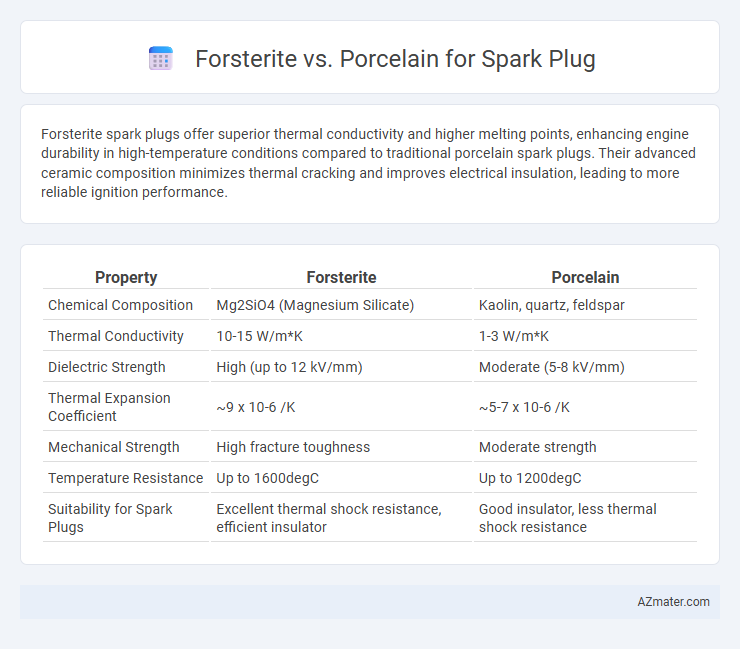 Forsterite vs. Porcelain for Spark Plug

Forsterite spark plugs offer superior thermal conductivity and higher melting points, enhancing engine durability in high-temperature conditions compared to traditional porcelain spark plugs. Their advanced ceramic composition minimizes thermal cracking and improves electrical insulation, leading to more reliable ignition performance.

| Property | Forsterite | Porcelain |
|---|---|---|
| Chemical Composition | Mg2SiO4 (Magnesium Silicate) | Kaolin, quartz, feldspar |
| Thermal Conductivity | 10-15 W/m*K | 1-3 W/m*K |
| Dielectric Strength | High (up to 12 kV/mm) | Moderate (5-8 kV/mm) |
| Thermal Expansion Coefficient | ~9 x 10-6 /K | ~5-7 x 10-6 /K |
| Mechanical Strength | High fracture toughness | Moderate strength |
| Temperature Resistance | Up to 1600degC | Up to 1200degC |
| Suitability for Spark Plugs | Excellent thermal shock resistance, efficient insulator | Good insulator, less thermal shock resistance |

AZmater.com