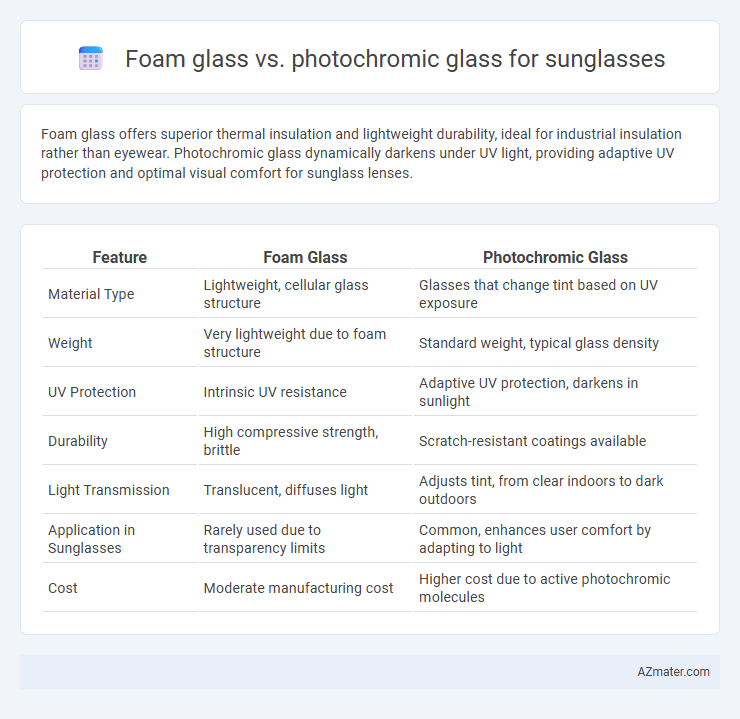 Foam glass vs. photochromic glass for sunglasses

Foam glass offers superior thermal insulation and lightweight durability, ideal for industrial insulation rather than eyewear. Photochromic glass dynamically darkens under UV light, providing adaptive UV protection and optimal visual comfort for sunglass lenses.

| Feature | Foam Glass | Photochromic Glass |
|---|---|---|
| Material Type | Lightweight, cellular glass structure | Glasses that change tint based on UV exposure |
| Weight | Very lightweight due to foam structure | Standard weight, typical glass density |
| UV Protection | Intrinsic UV resistance | Adaptive UV protection, darkens in sunlight |
| Durability | High compressive strength, brittle | Scratch-resistant coatings available |
| Light Transmission | Translucent, diffuses light | Adjusts tint, from clear indoors to dark outdoors |
| Application in Sunglasses | Rarely used due to transparency limits | Common, enhances user comfort by adapting to light |
| Cost | Moderate manufacturing cost | Higher cost due to active photochromic molecules |

AZmater.com