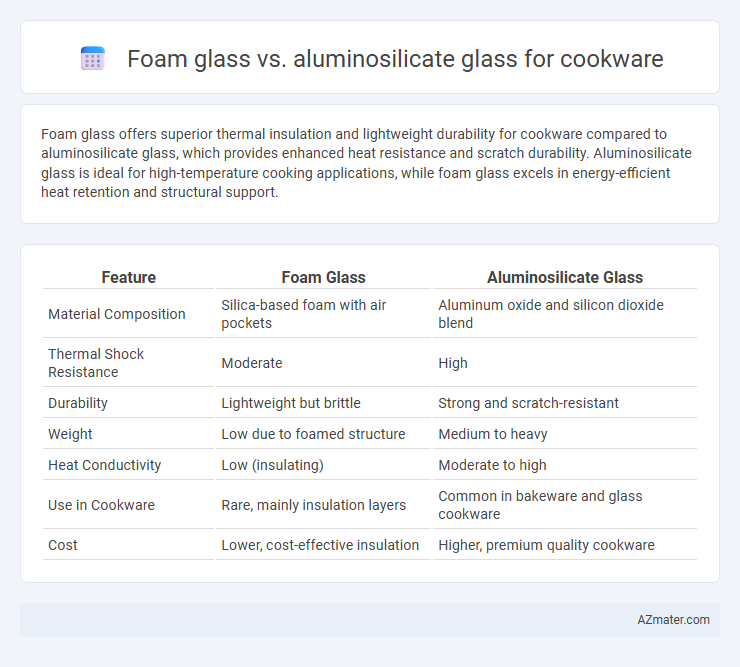 Foam glass vs. aluminosilicate glass for cookware

Foam glass offers superior thermal insulation and lightweight durability for cookware compared to aluminosilicate glass, which provides enhanced heat resistance and scratch durability. Aluminosilicate glass is ideal for high-temperature cooking applications, while foam glass excels in energy-efficient heat retention and structural support.

| Feature | Foam Glass | Aluminosilicate Glass |
|---|---|---|
| Material Composition | Silica-based foam with air pockets | Aluminum oxide and silicon dioxide blend |
| Thermal Shock Resistance | Moderate | High |
| Durability | Lightweight but brittle | Strong and scratch-resistant |
| Weight | Low due to foamed structure | Medium to heavy |
| Heat Conductivity | Low (insulating) | Moderate to high |
| Use in Cookware | Rare, mainly insulation layers | Common in bakeware and glass cookware |
| Cost | Lower, cost-effective insulation | Higher, premium quality cookware |

AZmater.com