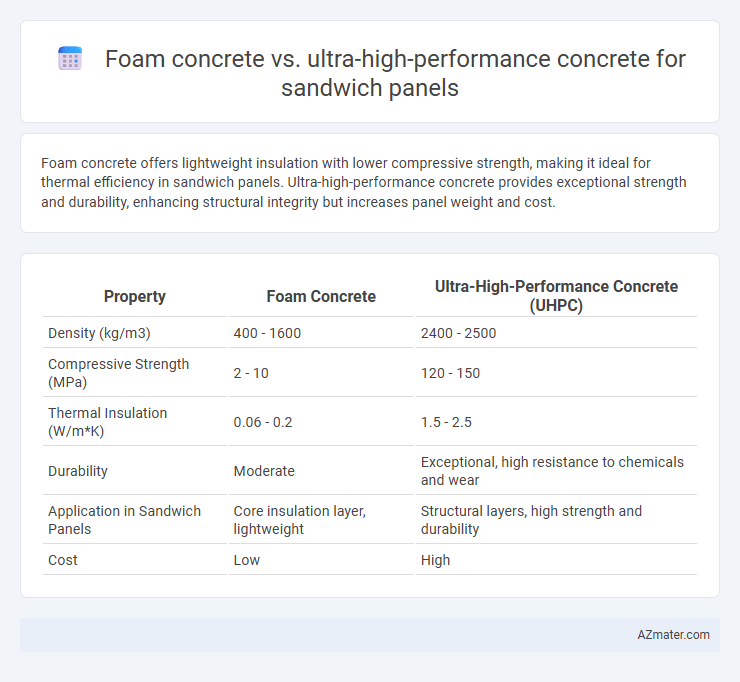 Foam concrete vs. ultra-high-performance concrete for sandwich panels

Foam concrete offers lightweight insulation with lower compressive strength, making it ideal for thermal efficiency in sandwich panels. Ultra-high-performance concrete provides exceptional strength and durability, enhancing structural integrity but increases panel weight and cost.

| Property | Foam Concrete | Ultra-High-Performance Concrete (UHPC) |
|---|---|---|
| Density (kg/m3) | 400 - 1600 | 2400 - 2500 |
| Compressive Strength (MPa) | 2 - 10 | 120 - 150 |
| Thermal Insulation (W/m*K) | 0.06 - 0.2 | 1.5 - 2.5 |
| Durability | Moderate | Exceptional, high resistance to chemicals and wear |
| Application in Sandwich Panels | Core insulation layer, lightweight | Structural layers, high strength and durability |
| Cost | Low | High |

AZmater.com