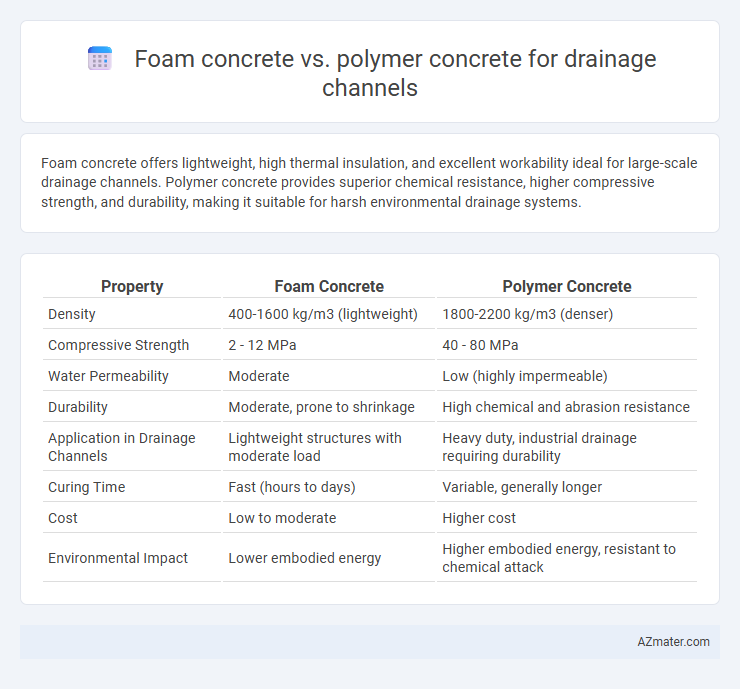 Foam concrete vs. polymer concrete for drainage channels

Foam concrete offers lightweight, high thermal insulation, and excellent workability ideal for large-scale drainage channels. Polymer concrete provides superior chemical resistance, higher compressive strength, and durability, making it suitable for harsh environmental drainage systems.

| Property | Foam Concrete | Polymer Concrete |
|---|---|---|
| Density | 400-1600 kg/m3 (lightweight) | 1800-2200 kg/m3 (denser) |
| Compressive Strength | 2 - 12 MPa | 40 - 80 MPa |
| Water Permeability | Moderate | Low (highly impermeable) |
| Durability | Moderate, prone to shrinkage | High chemical and abrasion resistance |
| Application in Drainage Channels | Lightweight structures with moderate load | Heavy duty, industrial drainage requiring durability |
| Curing Time | Fast (hours to days) | Variable, generally longer |
| Cost | Low to moderate | Higher cost |
| Environmental Impact | Lower embodied energy | Higher embodied energy, resistant to chemical attack |

AZmater.com