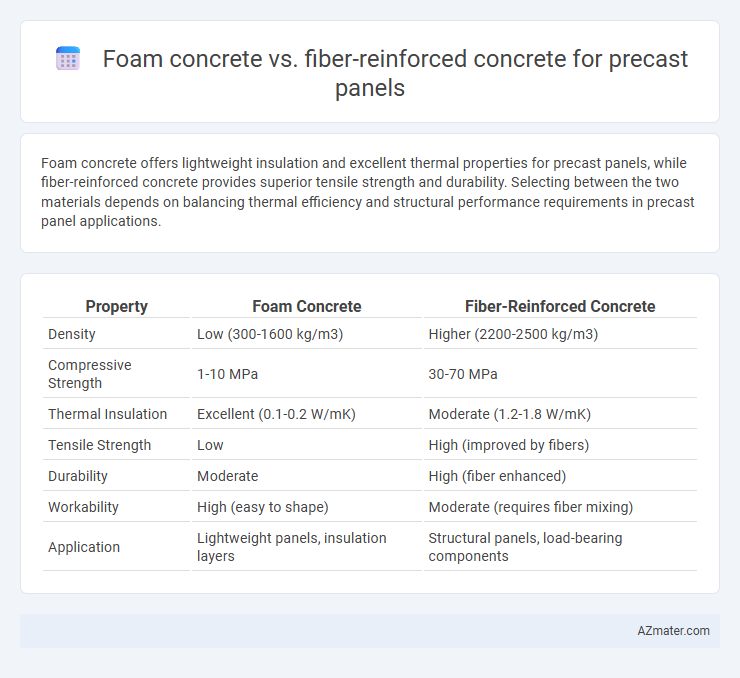 Foam concrete vs. fiber-reinforced concrete for precast panels

Foam concrete offers lightweight insulation and excellent thermal properties for precast panels, while fiber-reinforced concrete provides superior tensile strength and durability. Selecting between the two materials depends on balancing thermal efficiency and structural performance requirements in precast panel applications.

| Property | Foam Concrete | Fiber-Reinforced Concrete |
|---|---|---|
| Density | Low (300-1600 kg/m3) | Higher (2200-2500 kg/m3) |
| Compressive Strength | 1-10 MPa | 30-70 MPa |
| Thermal Insulation | Excellent (0.1-0.2 W/mK) | Moderate (1.2-1.8 W/mK) |
| Tensile Strength | Low | High (improved by fibers) |
| Durability | Moderate | High (fiber enhanced) |
| Workability | High (easy to shape) | Moderate (requires fiber mixing) |
| Application | Lightweight panels, insulation layers | Structural panels, load-bearing components |

AZmater.com