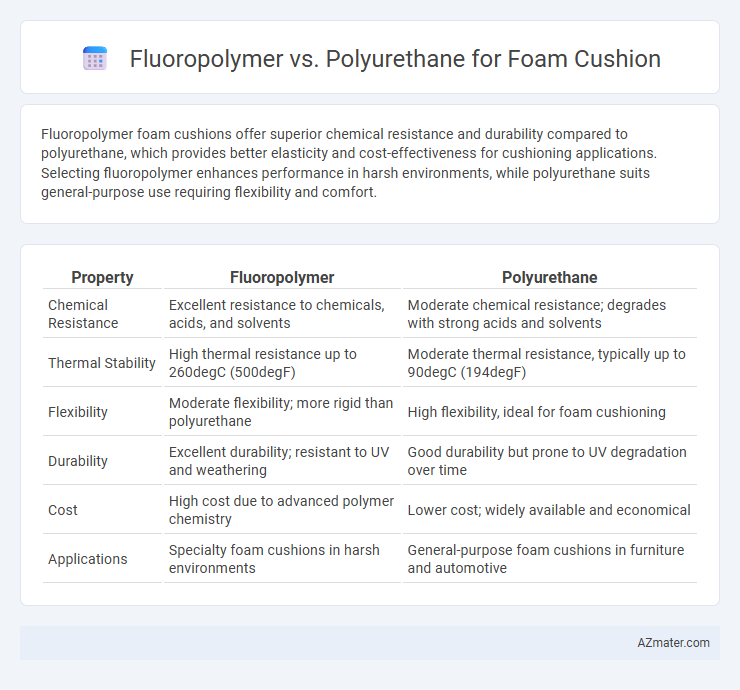 Fluoropolymer vs. Polyurethane for Foam Cushion

Fluoropolymer foam cushions offer superior chemical resistance and durability compared to polyurethane, which provides better elasticity and cost-effectiveness for cushioning applications. Selecting fluoropolymer enhances performance in harsh environments, while polyurethane suits general-purpose use requiring flexibility and comfort.

| Property | Fluoropolymer | Polyurethane |
|---|---|---|
| Chemical Resistance | Excellent resistance to chemicals, acids, and solvents | Moderate chemical resistance; degrades with strong acids and solvents |
| Thermal Stability | High thermal resistance up to 260degC (500degF) | Moderate thermal resistance, typically up to 90degC (194degF) |
| Flexibility | Moderate flexibility; more rigid than polyurethane | High flexibility, ideal for foam cushioning |
| Durability | Excellent durability; resistant to UV and weathering | Good durability but prone to UV degradation over time |
| Cost | High cost due to advanced polymer chemistry | Lower cost; widely available and economical |
| Applications | Specialty foam cushions in harsh environments | General-purpose foam cushions in furniture and automotive |

AZmater.com