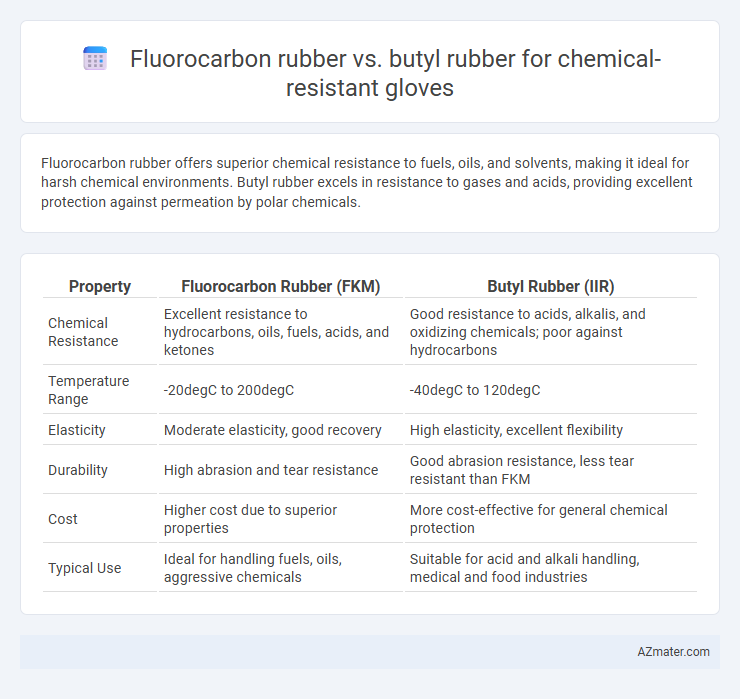 Fluorocarbon rubber vs. butyl rubber for chemical-resistant gloves

Fluorocarbon rubber offers superior chemical resistance to fuels, oils, and solvents, making it ideal for harsh chemical environments. Butyl rubber excels in resistance to gases and acids, providing excellent protection against permeation by polar chemicals.

| Property | Fluorocarbon Rubber (FKM) | Butyl Rubber (IIR) |
|---|---|---|
| Chemical Resistance | Excellent resistance to hydrocarbons, oils, fuels, acids, and ketones | Good resistance to acids, alkalis, and oxidizing chemicals; poor against hydrocarbons |
| Temperature Range | -20degC to 200degC | -40degC to 120degC |
| Elasticity | Moderate elasticity, good recovery | High elasticity, excellent flexibility |
| Durability | High abrasion and tear resistance | Good abrasion resistance, less tear resistant than FKM |
| Cost | Higher cost due to superior properties | More cost-effective for general chemical protection |
| Typical Use | Ideal for handling fuels, oils, aggressive chemicals | Suitable for acid and alkali handling, medical and food industries |

AZmater.com