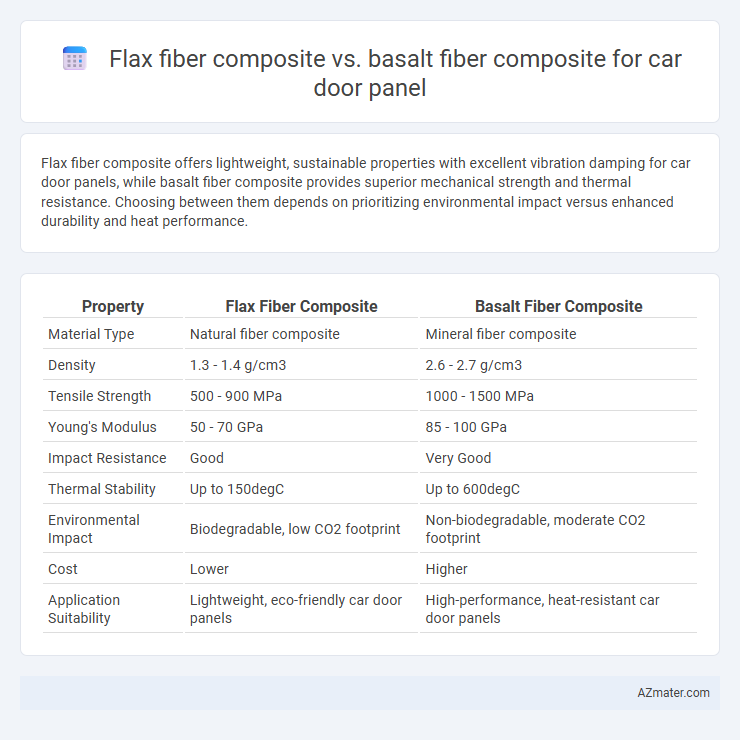 Flax fiber composite vs. basalt fiber composite for car door panel

Flax fiber composite offers lightweight, sustainable properties with excellent vibration damping for car door panels, while basalt fiber composite provides superior mechanical strength and thermal resistance. Choosing between them depends on prioritizing environmental impact versus enhanced durability and heat performance.

| Property | Flax Fiber Composite | Basalt Fiber Composite |
|---|---|---|
| Material Type | Natural fiber composite | Mineral fiber composite |
| Density | 1.3 - 1.4 g/cm3 | 2.6 - 2.7 g/cm3 |
| Tensile Strength | 500 - 900 MPa | 1000 - 1500 MPa |
| Young's Modulus | 50 - 70 GPa | 85 - 100 GPa |
| Impact Resistance | Good | Very Good |
| Thermal Stability | Up to 150degC | Up to 600degC |
| Environmental Impact | Biodegradable, low CO2 footprint | Non-biodegradable, moderate CO2 footprint |
| Cost | Lower | Higher |
| Application Suitability | Lightweight, eco-friendly car door panels | High-performance, heat-resistant car door panels |

AZmater.com