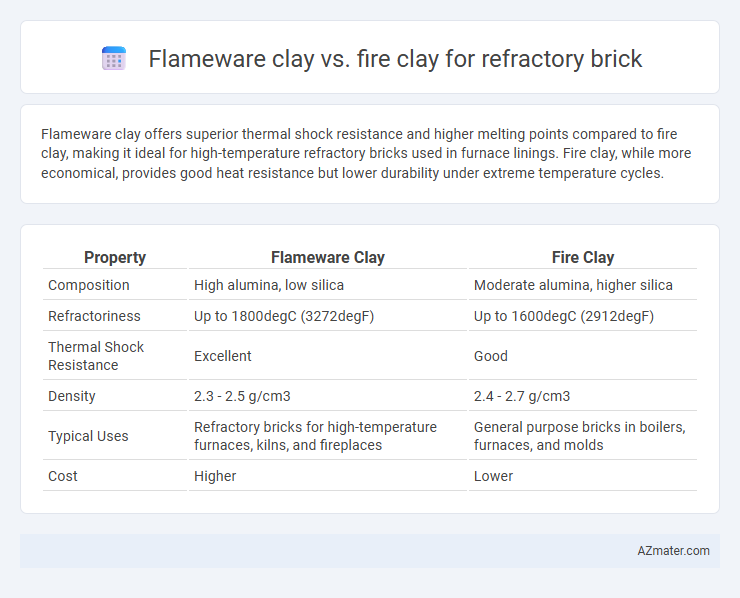 Flameware clay vs. fire clay for refractory brick

Flameware clay offers superior thermal shock resistance and higher melting points compared to fire clay, making it ideal for high-temperature refractory bricks used in furnace linings. Fire clay, while more economical, provides good heat resistance but lower durability under extreme temperature cycles.

| Property | Flameware Clay | Fire Clay |
|---|---|---|
| Composition | High alumina, low silica | Moderate alumina, higher silica |
| Refractoriness | Up to 1800degC (3272degF) | Up to 1600degC (2912degF) |
| Thermal Shock Resistance | Excellent | Good |
| Density | 2.3 - 2.5 g/cm3 | 2.4 - 2.7 g/cm3 |
| Typical Uses | Refractory bricks for high-temperature furnaces, kilns, and fireplaces | General purpose bricks in boilers, furnaces, and molds |
| Cost | Higher | Lower |

AZmater.com