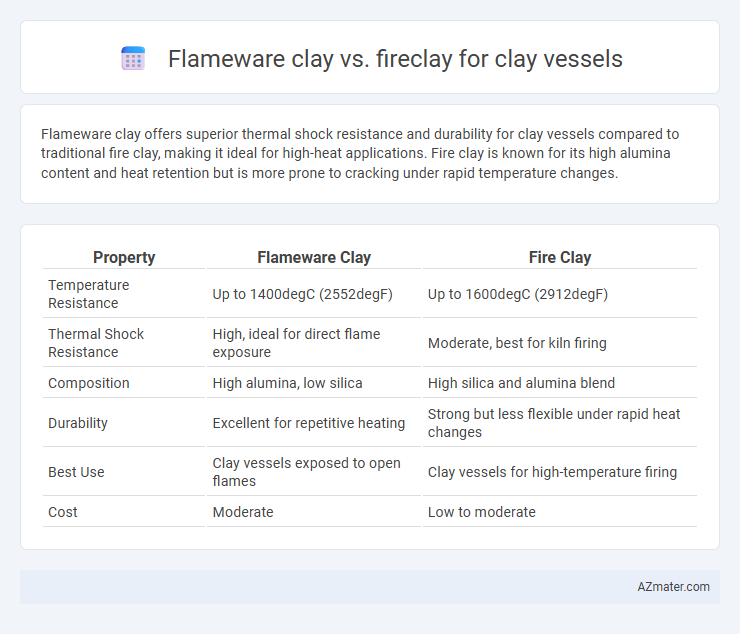 Flameware clay vs. fireclay for clay vessels

Flameware clay offers superior thermal shock resistance and durability for clay vessels compared to traditional fire clay, making it ideal for high-heat applications. Fire clay is known for its high alumina content and heat retention but is more prone to cracking under rapid temperature changes.

| Property | Flameware Clay | Fire Clay |
|---|---|---|
| Temperature Resistance | Up to 1400degC (2552degF) | Up to 1600degC (2912degF) |
| Thermal Shock Resistance | High, ideal for direct flame exposure | Moderate, best for kiln firing |
| Composition | High alumina, low silica | High silica and alumina blend |
| Durability | Excellent for repetitive heating | Strong but less flexible under rapid heat changes |
| Best Use | Clay vessels exposed to open flames | Clay vessels for high-temperature firing |
| Cost | Moderate | Low to moderate |

AZmater.com