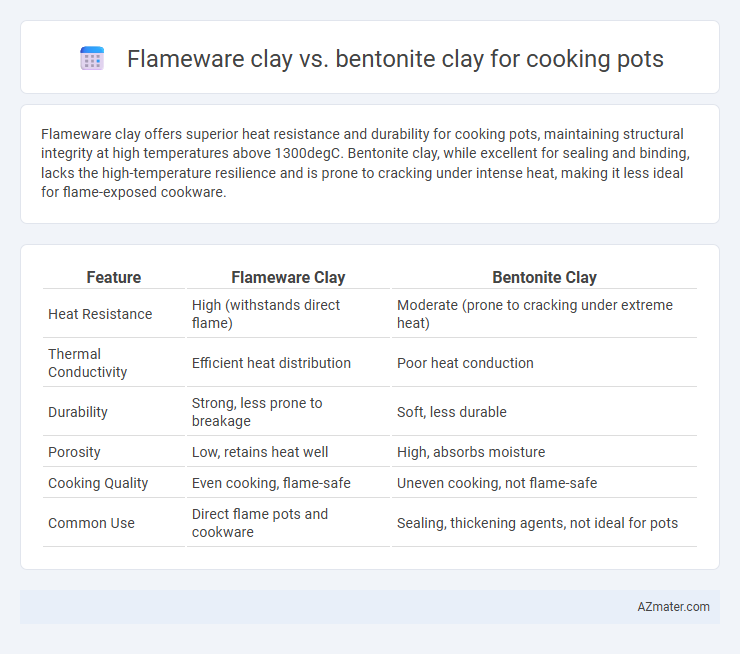 Flameware clay vs. bentonite clay for cooking pots

Flameware clay offers superior heat resistance and durability for cooking pots, maintaining structural integrity at high temperatures above 1300degC. Bentonite clay, while excellent for sealing and binding, lacks the high-temperature resilience and is prone to cracking under intense heat, making it less ideal for flame-exposed cookware.

| Feature | Flameware Clay | Bentonite Clay |
|---|---|---|
| Heat Resistance | High (withstands direct flame) | Moderate (prone to cracking under extreme heat) |
| Thermal Conductivity | Efficient heat distribution | Poor heat conduction |
| Durability | Strong, less prone to breakage | Soft, less durable |
| Porosity | Low, retains heat well | High, absorbs moisture |
| Cooking Quality | Even cooking, flame-safe | Uneven cooking, not flame-safe |
| Common Use | Direct flame pots and cookware | Sealing, thickening agents, not ideal for pots |

AZmater.com