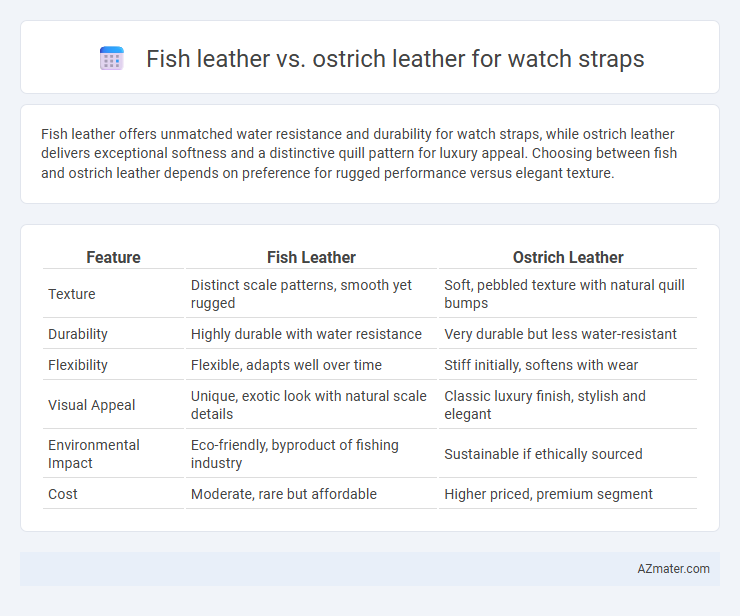 Fish leather vs. ostrich leather for watch straps

Fish leather offers unmatched water resistance and durability for watch straps, while ostrich leather delivers exceptional softness and a distinctive quill pattern for luxury appeal. Choosing between fish and ostrich leather depends on preference for rugged performance versus elegant texture.

| Feature | Fish Leather | Ostrich Leather |
|---|---|---|
| Texture | Distinct scale patterns, smooth yet rugged | Soft, pebbled texture with natural quill bumps |
| Durability | Highly durable with water resistance | Very durable but less water-resistant |
| Flexibility | Flexible, adapts well over time | Stiff initially, softens with wear |
| Visual Appeal | Unique, exotic look with natural scale details | Classic luxury finish, stylish and elegant |
| Environmental Impact | Eco-friendly, byproduct of fishing industry | Sustainable if ethically sourced |
| Cost | Moderate, rare but affordable | Higher priced, premium segment |

AZmater.com