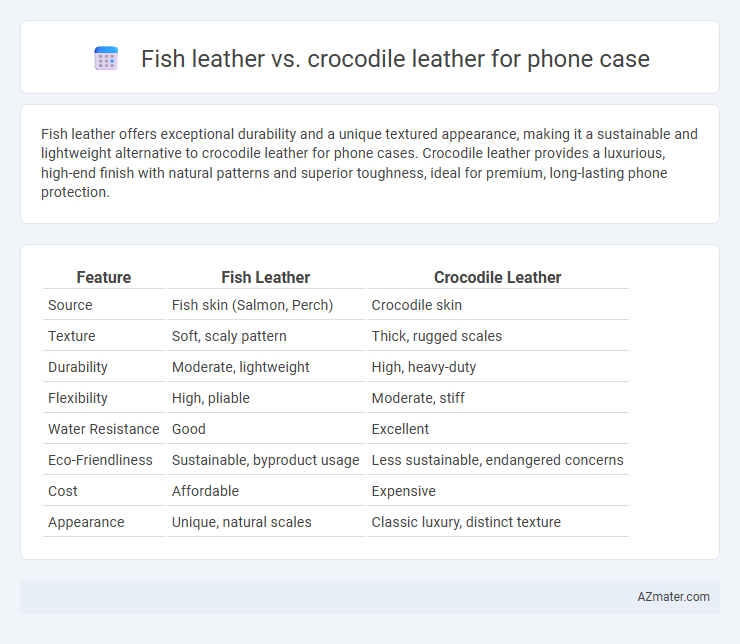 Fish leather vs. crocodile leather for phone case

Fish leather offers exceptional durability and a unique textured appearance, making it a sustainable and lightweight alternative to crocodile leather for phone cases. Crocodile leather provides a luxurious, high-end finish with natural patterns and superior toughness, ideal for premium, long-lasting phone protection.

| Feature | Fish Leather | Crocodile Leather |
|---|---|---|
| Source | Fish skin (Salmon, Perch) | Crocodile skin |
| Texture | Soft, scaly pattern | Thick, rugged scales |
| Durability | Moderate, lightweight | High, heavy-duty |
| Flexibility | High, pliable | Moderate, stiff |
| Water Resistance | Good | Excellent |
| Eco-Friendliness | Sustainable, byproduct usage | Less sustainable, endangered concerns |
| Cost | Affordable | Expensive |
| Appearance | Unique, natural scales | Classic luxury, distinct texture |

AZmater.com